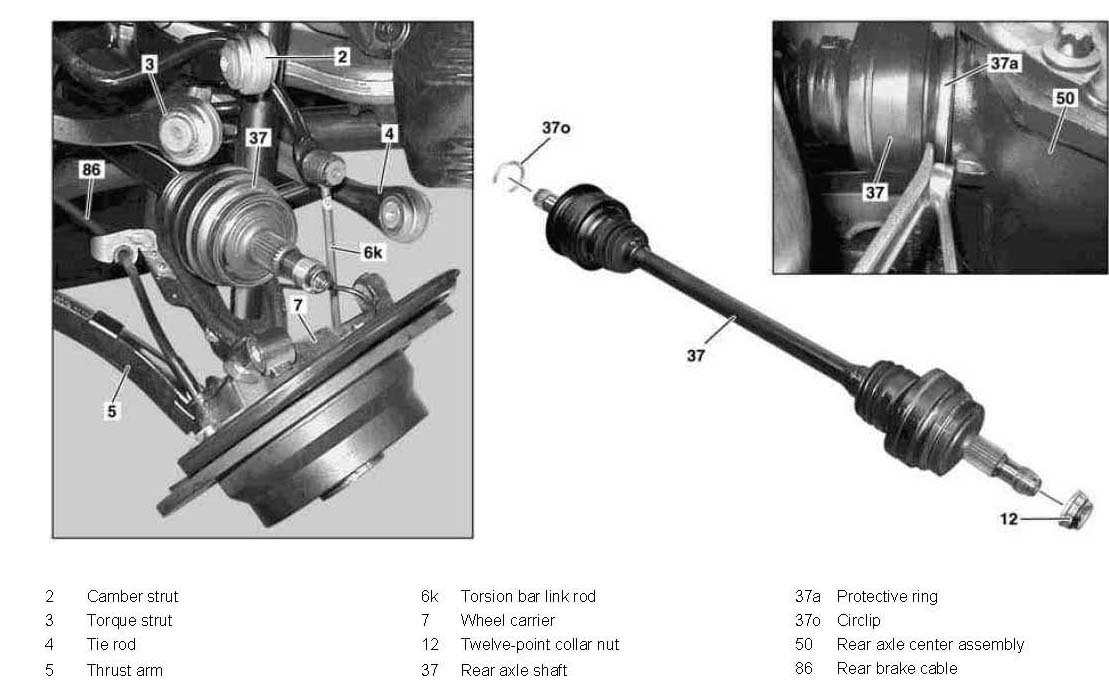 3
2
37
4
86
6k
7
5

37o
37
12

37a
50
37

2 Camber strut
3 Torque strut
4 Tie rod
5 Thrust arm

6k Torsion bar link rod
7 Wheel carrier
12 Twelve-point collar nut
37 Rear axle shaft

37a Protective ring
37o Circlip
50 Rear axle center assembly
86 Rear brake cable