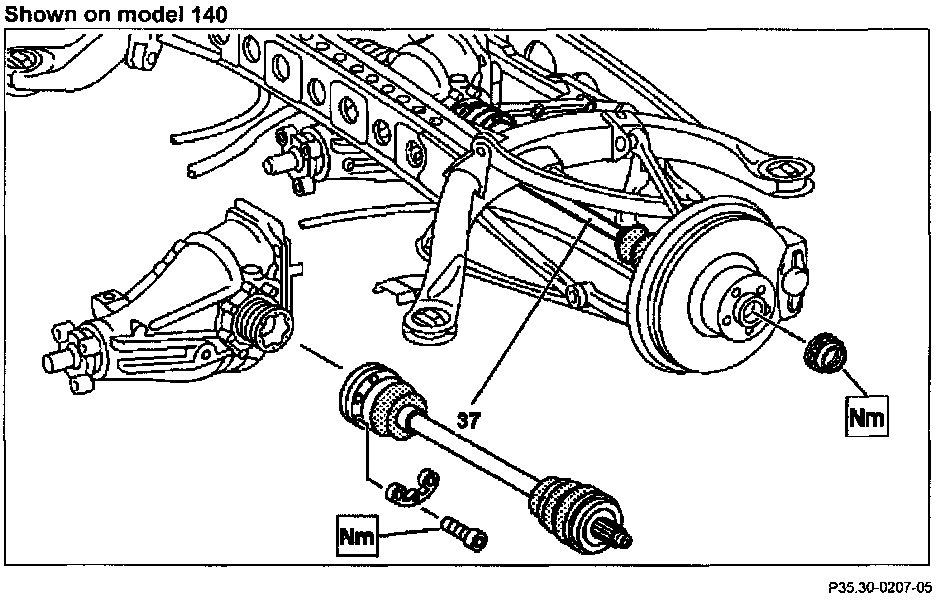 Shown on model 140

37

Nm

Nm

P35.30-0207-05