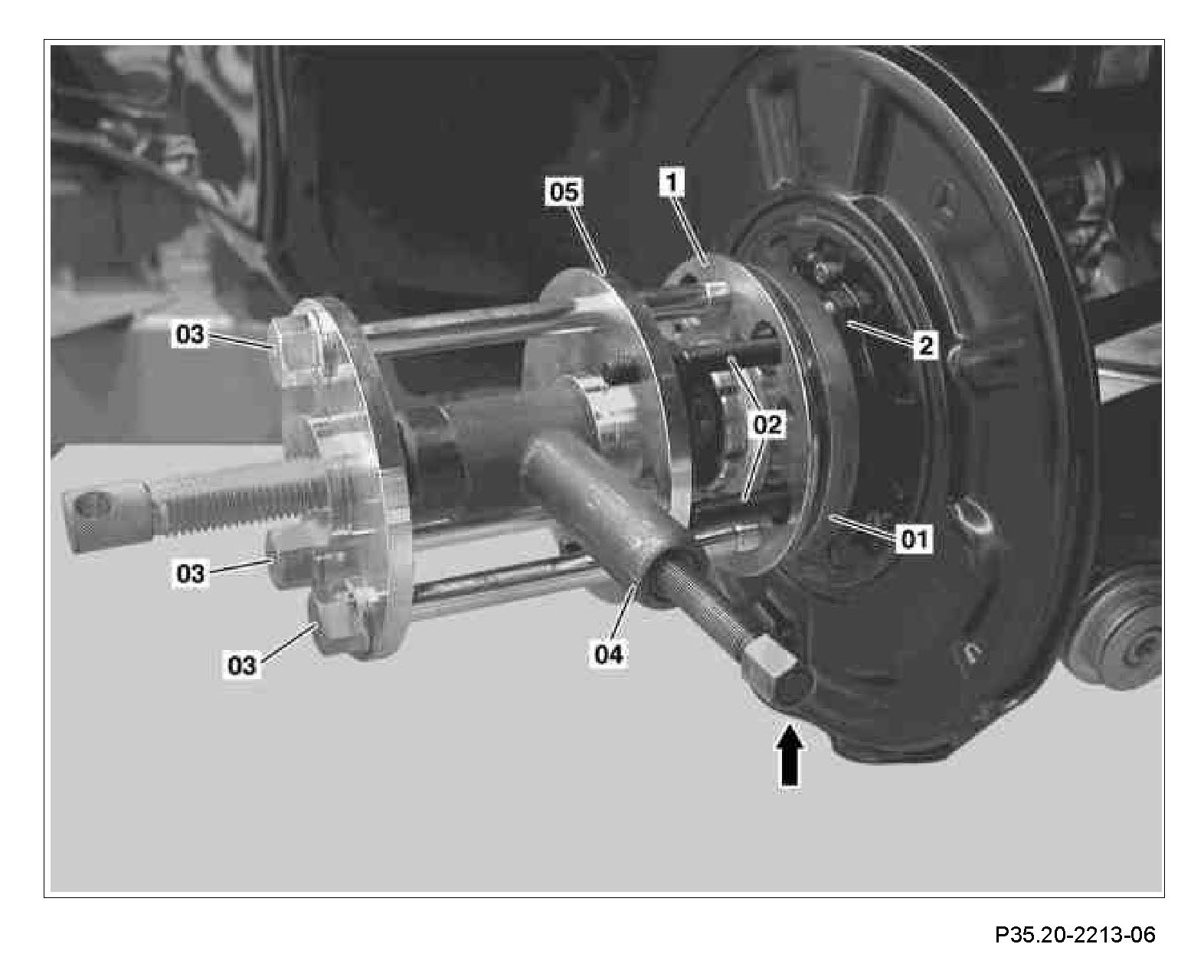 05
1
03
2
02
01
03
04
03

P35.20-2213-06