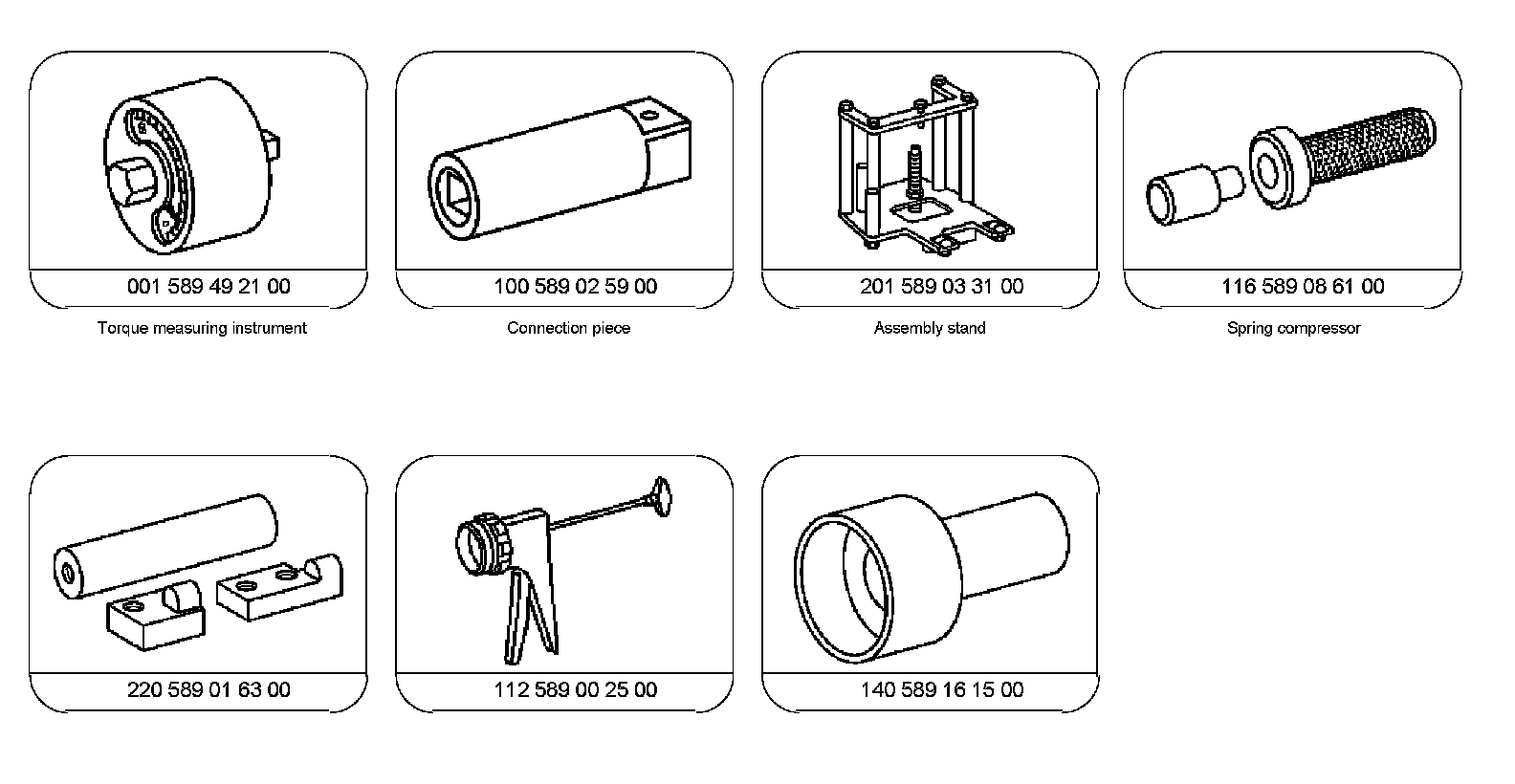 001 589 49 21 00

Torque measuring instrument

100 589 02 59 00

Connection piece

201 589 03 31 00

Assembly stand

116 589 08 61 00

Spring compressor

220 589 01 63 00

112 589 00 25 00

140 589 16 15 00