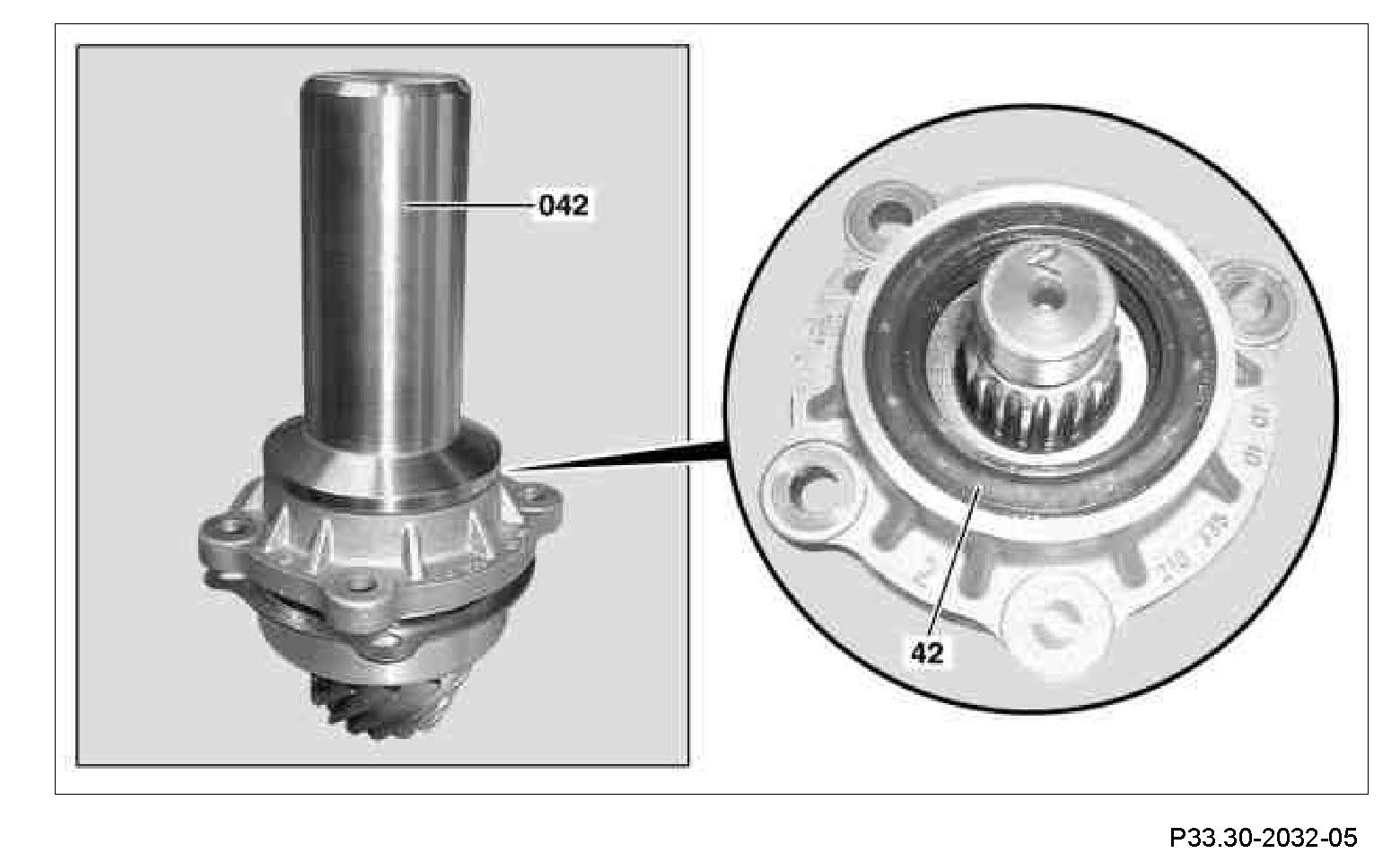 042

42

P33.30-2032-05