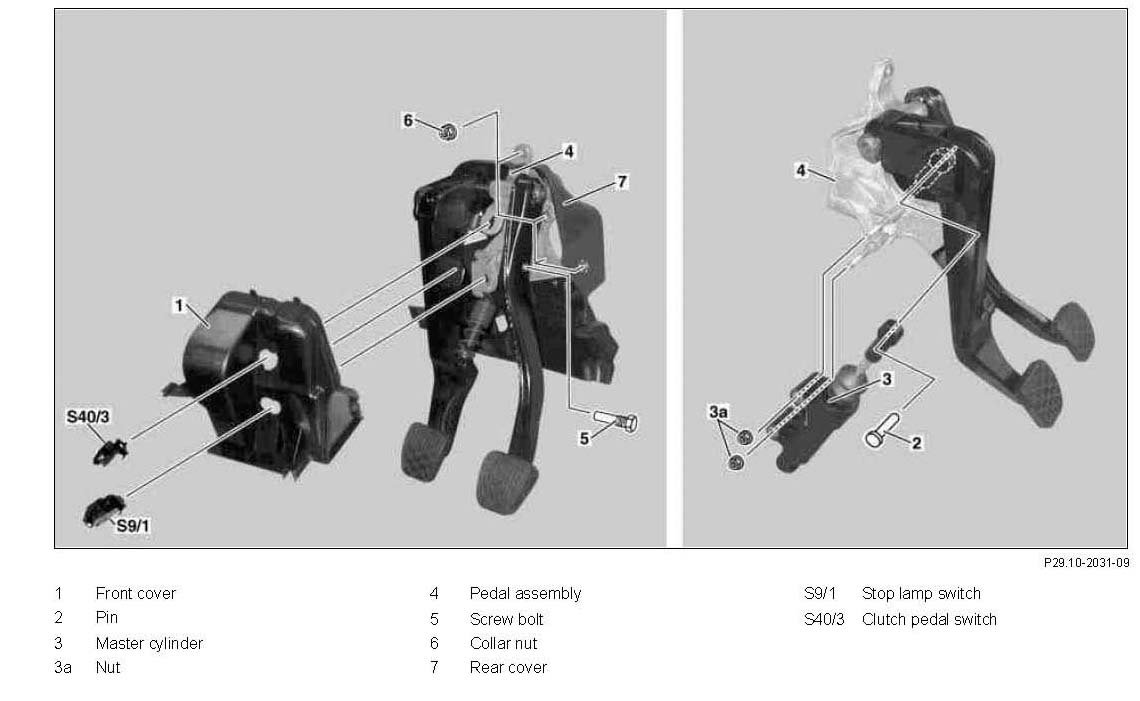 6
4
7
1
S40/3
5
S9/1
4
3
3a
2

P29.10-2031-09

1 Front cover
2 Pin
3 Master cylinder
3a Nut

4 Pedal assembly
5 Screw bolt
6 Collar nut
7 Rear cover

S9/1 Stop lamp switch
S40/3 Clutch pedal switch