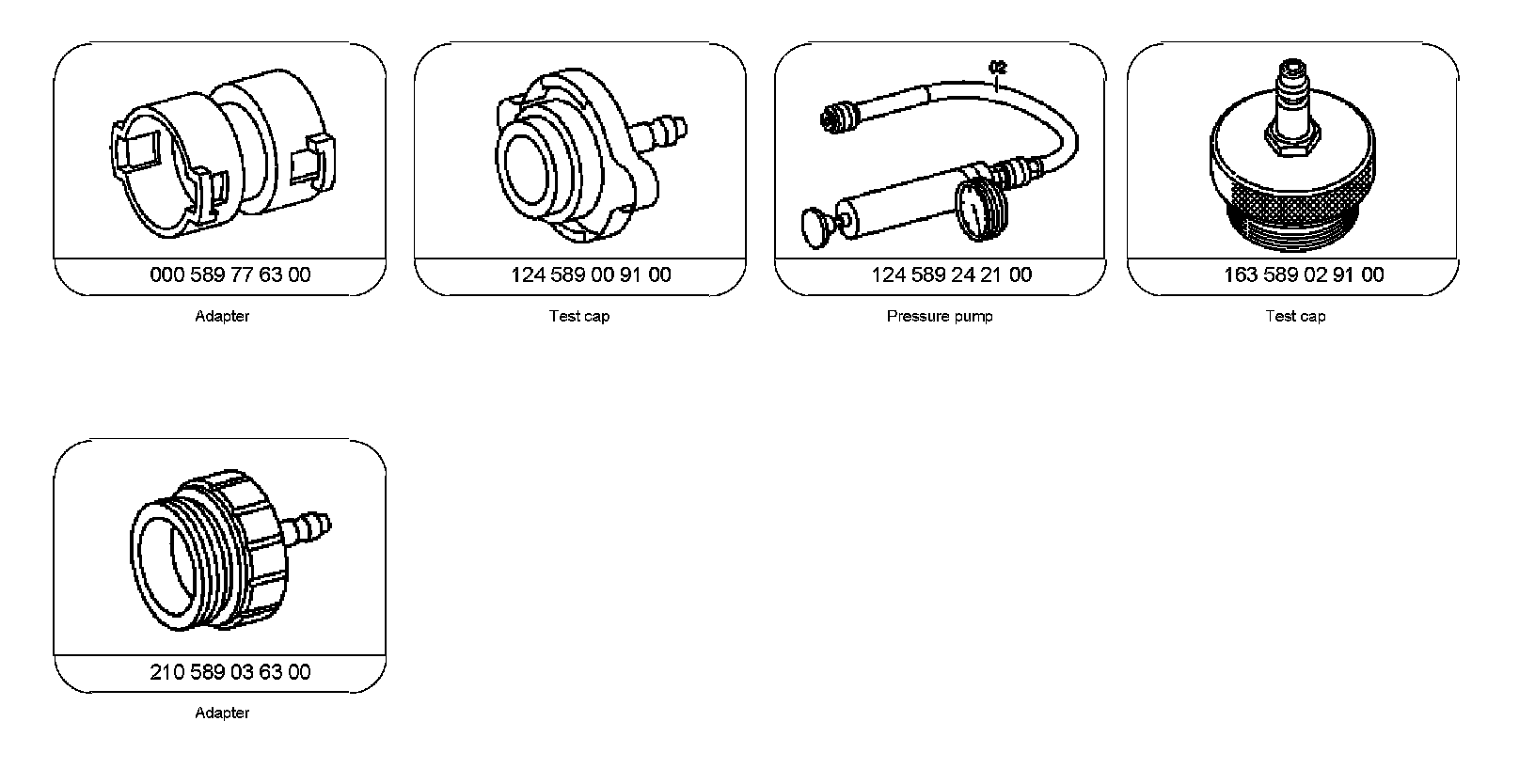 000 589 77 63 00

Adapter

124 589 00 91 00

Test cap

02

124 589 24 21 00

Pressure pump

163 589 02 91 00

Test cap

210 589 03 63 00

Adapter