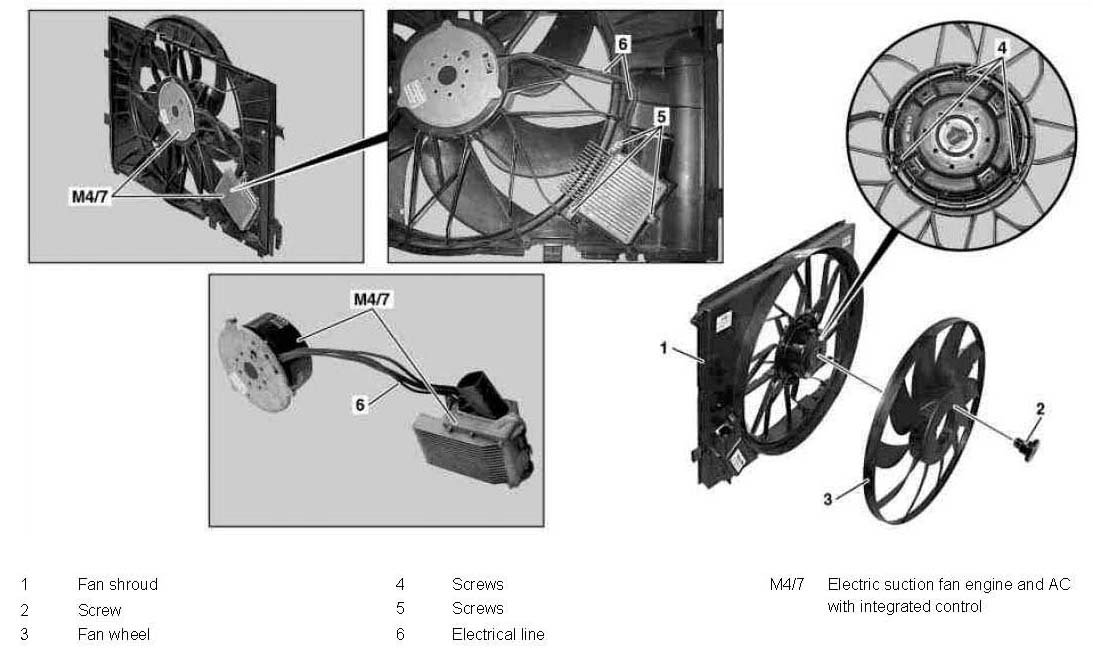 M4/7

6

5

4

M4/7

6

1

2

3

1 Fan shroud
2 Screw
3 Fan wheel

4 Screws
5 Screws
6 Electrical line

M4/7 Electric suction fan engine and AC with integrated control