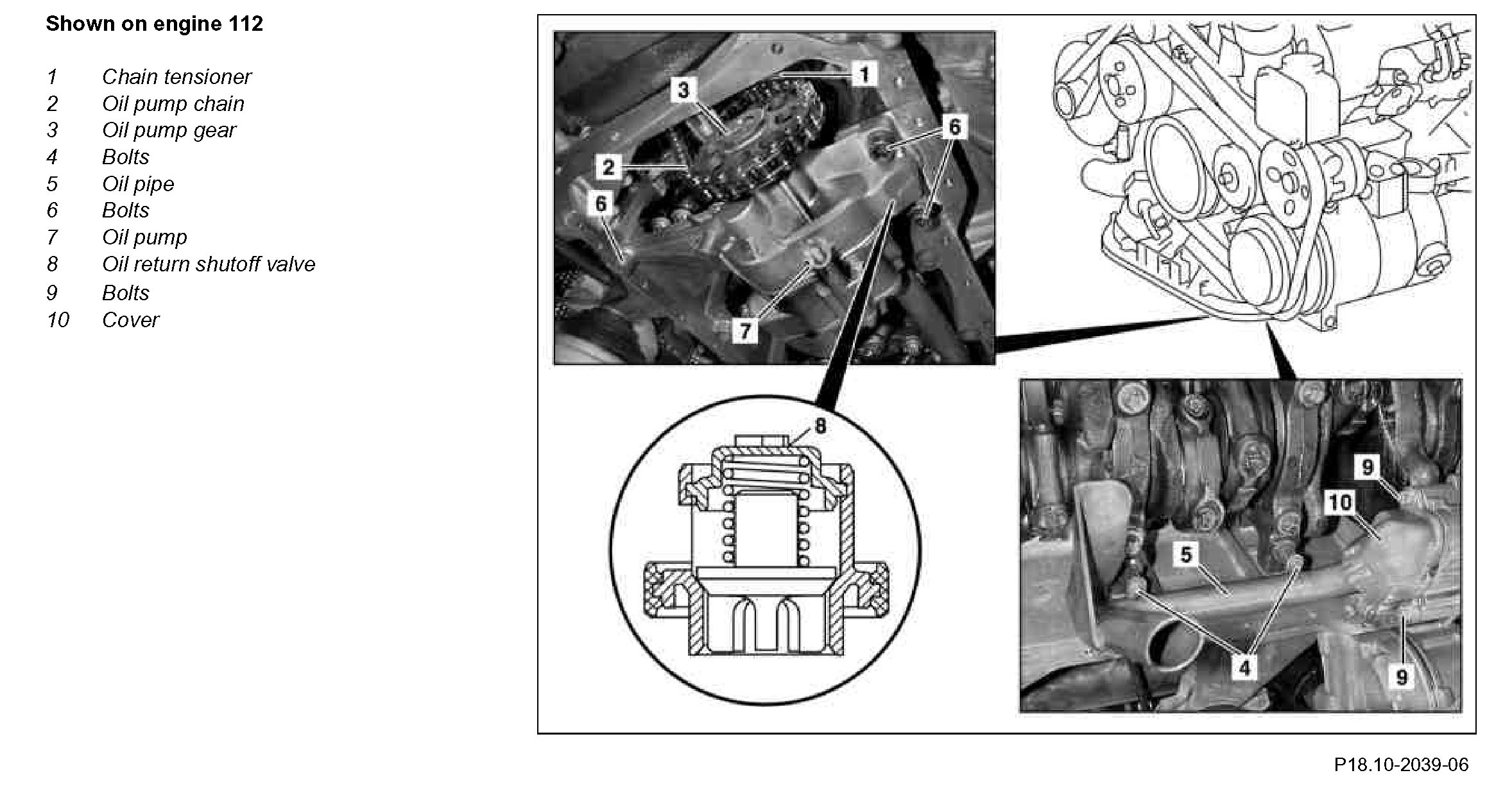 Shown on engine 112

1 Chain tensioner
2 Oil pump chain
3 Oil pump gear
4 Bolts
5 Oil pipe
6 Bolts
7 Oil pump
8 Oil return shutoff valve
9 Bolts
10 Cover

1
3
6
2
6
7
8
9
10
5
4
9

P18.10-2039-06