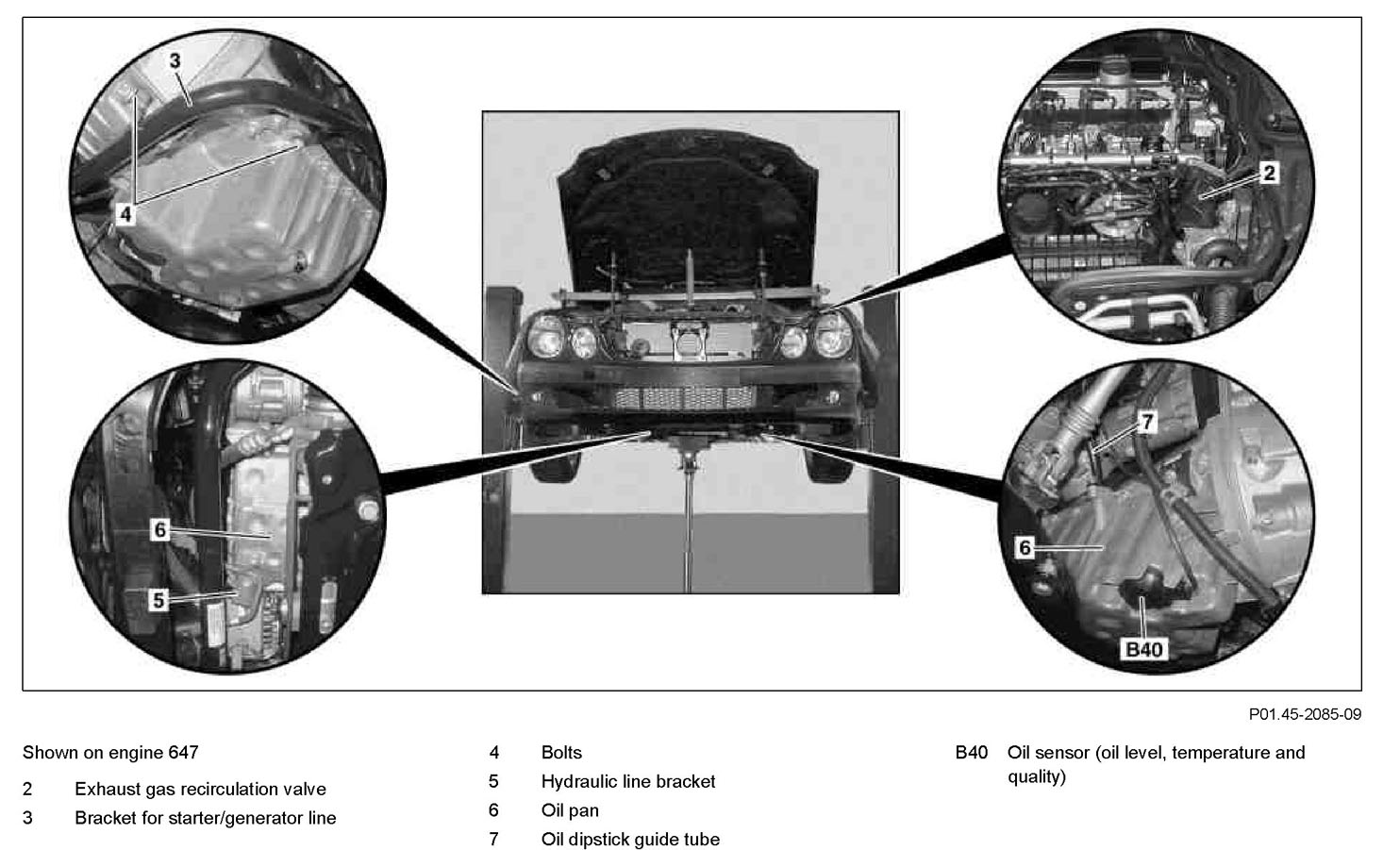 3

4

2

6

5

7

6

B40

P01.45-2085-09

Shown on engine 647

2 Exhaust gas recirculation valve

3 Bracket for starter/generator line

4 Bolts

5 Hydraulic line bracket

6 Oil pan

7 Oil dipstick guide tube

B40 Oil sensor (oil level, temperature and quality)