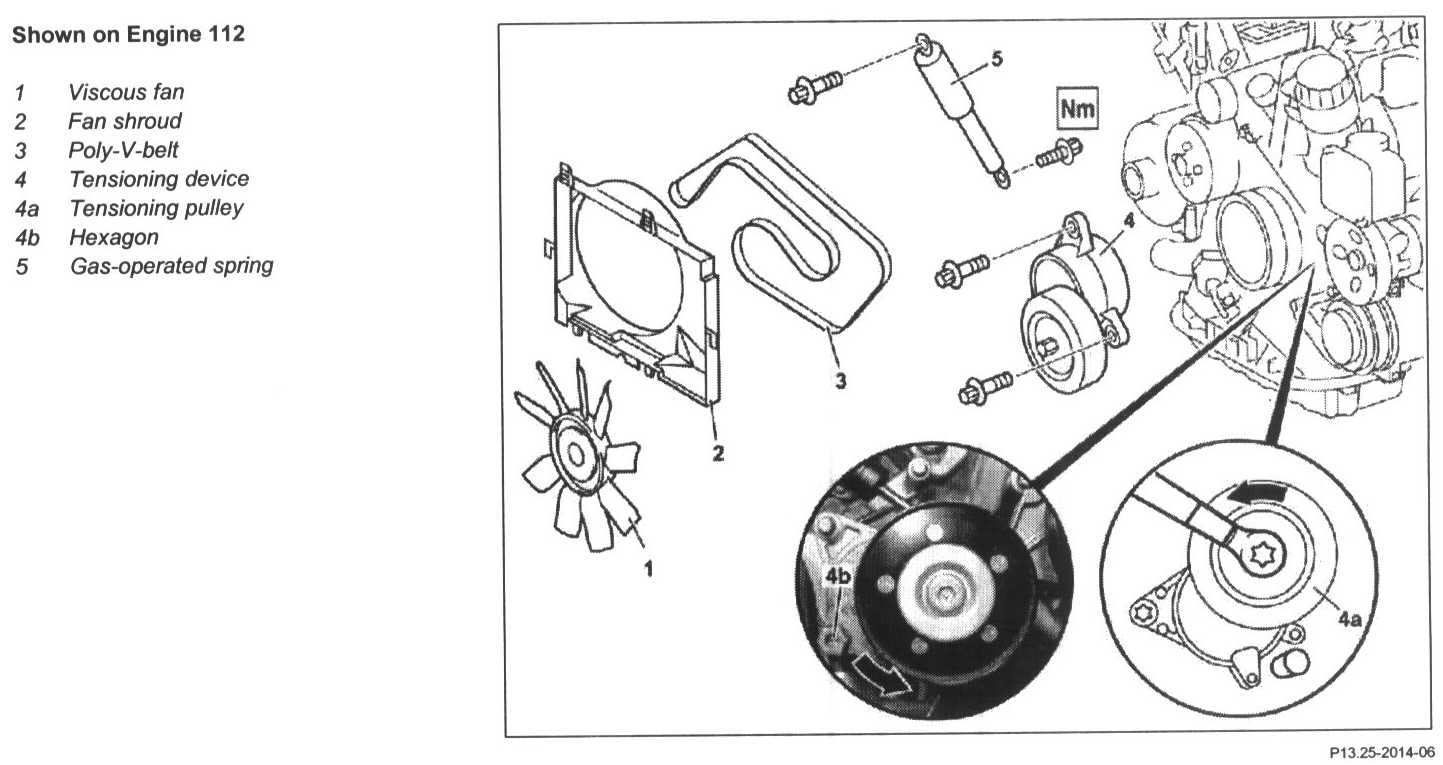 Shown on Engine 112

1 Viscous fan
2 Fan shroud
3 Poly-V-belt
4 Tensioning device
4a Tensioning pulley
4b Hexagon
5 Gas-operated spring

5
Nm
4
3
2
1
4b
4a

P13.25-2014-06