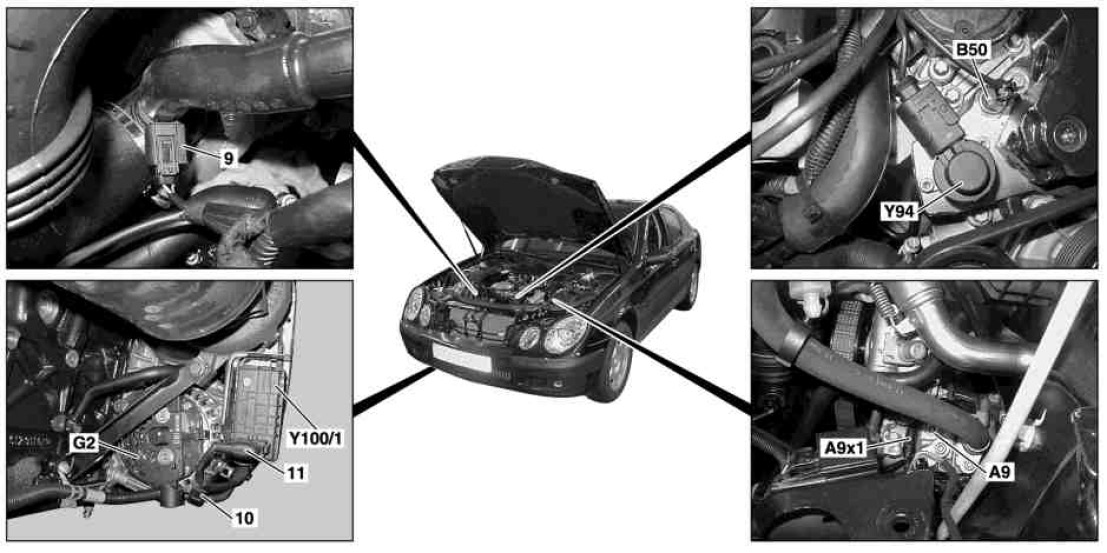 9

G2

Y100/1

11

10

B50

Y94

A9x1

A9