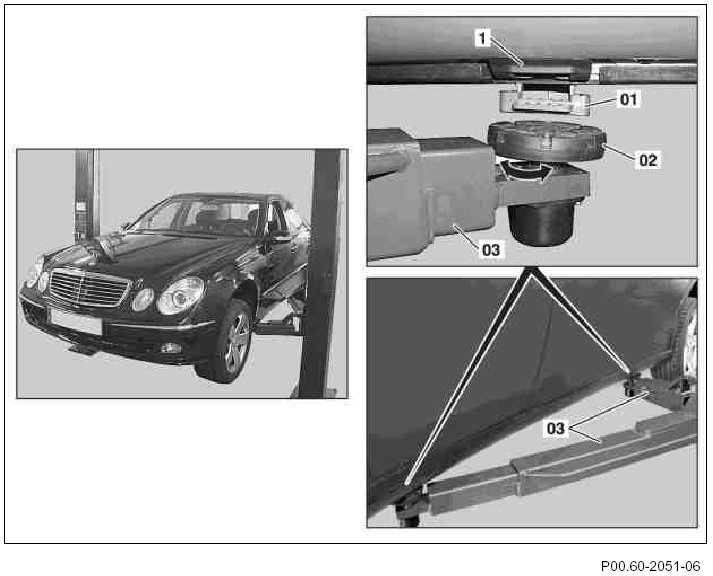 1
01
02
03
03

P00.60-2051-06