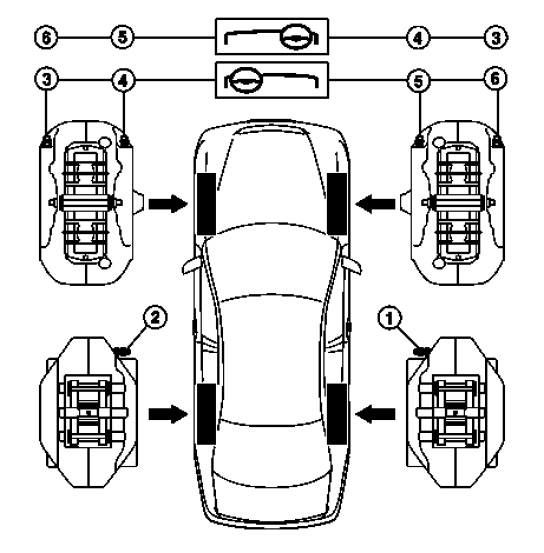 6
5
4
3
3
4
5
6
2
1