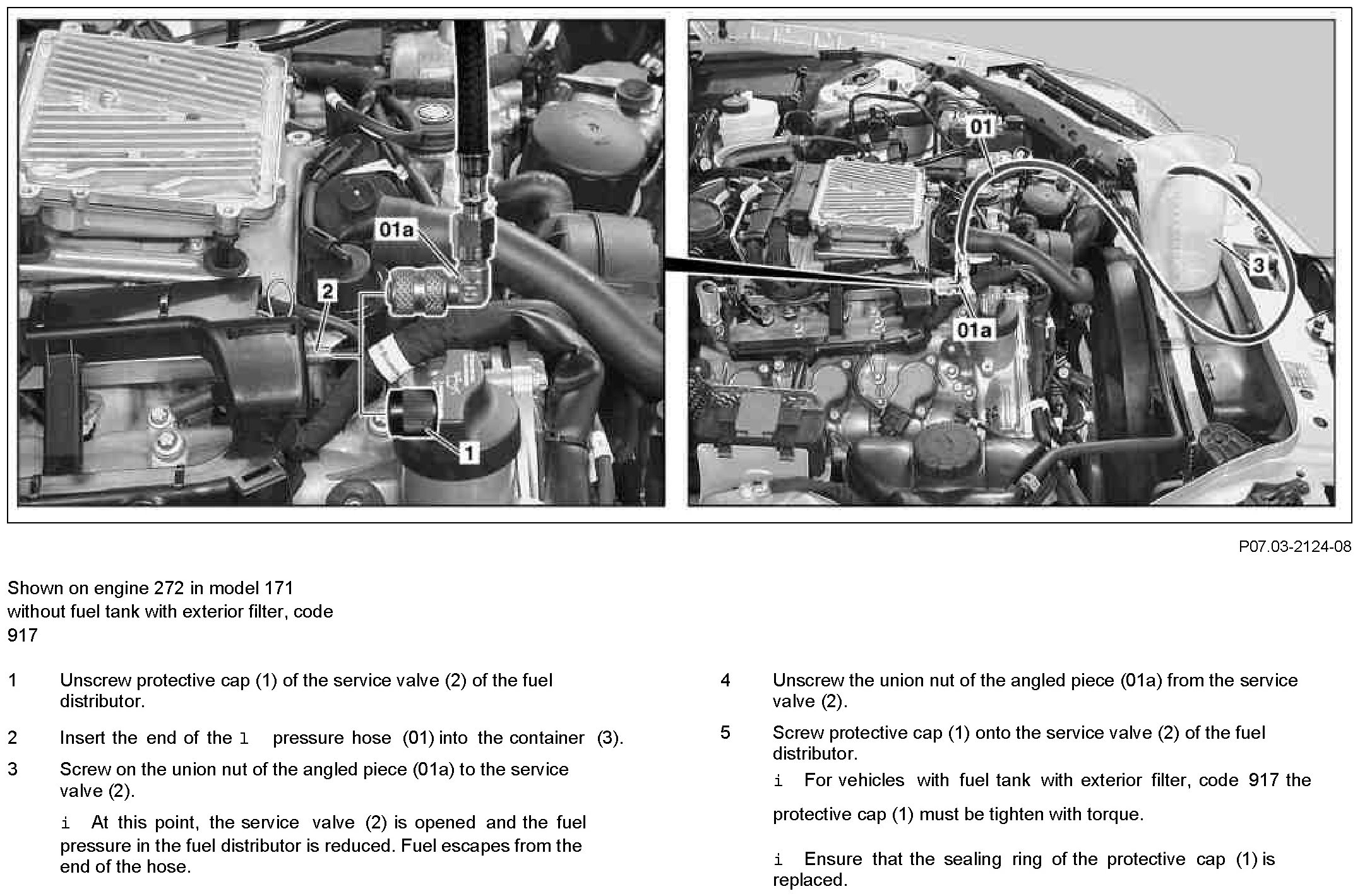 01a
2
1
01
3
01a

P07.03-2124-08

Shown on engine 272 in model 171 without fuel tank with exterior filter, code 917

1 Unscrew protective cap (1) of the service valve (2) of the fuel distributor.

2 Insert the end of the l pressure hose (01) into the container (3).

3 Screw on the union nut of the angled piece (01a) to the service valve (2).

i At this point, the service valve (2) is opened and the fuel pressure in the fuel distributor is reduced. Fuel escapes from the end of the hose.

4 Unscrew the union nut of the angled piece (01a) from the service valve (2).

5 Screw protective cap (1) onto the service valve (2) of the fuel distributor.

i For vehicles with fuel tank with exterior filter, code 917 the protective cap (1) must be tighten with torque.

i Ensure that the sealing ring of the protective cap (1) is replaced.