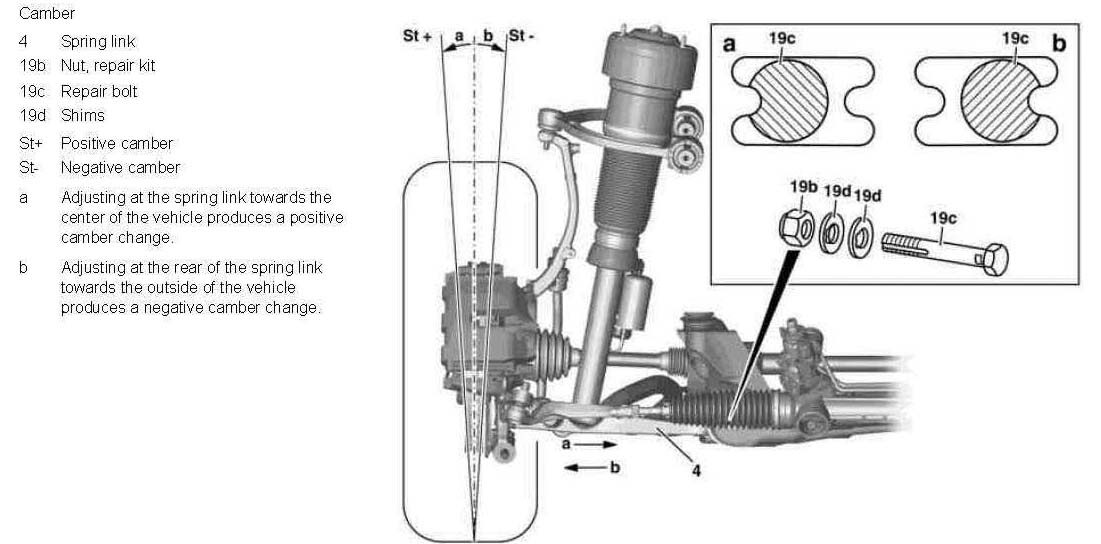 Camber

4 Spring link

19b Nut, repair kit

19c Repair bolt

19d Shims

St+ Positive camber

St- Negative camber

a Adjusting at the spring link towards the center of the vehicle produces a positive camber change.

b Adjusting at the rear of the spring link towards the outside of the vehicle produces a negative camber change.

St + a b St -

a 19c 19c b

19b 19d 19d 19c

a

b

4