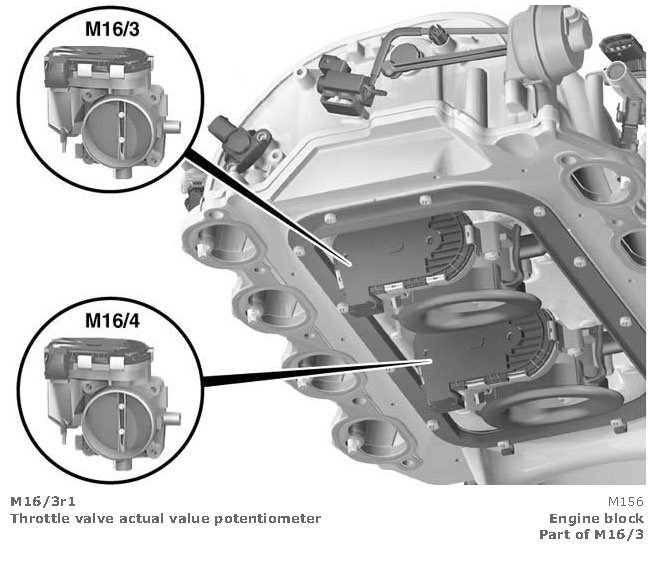 M16/3

M16/4

M16/3r1
Throttle valve actual value potentiometer

M156
Engine block
Part of M16/3