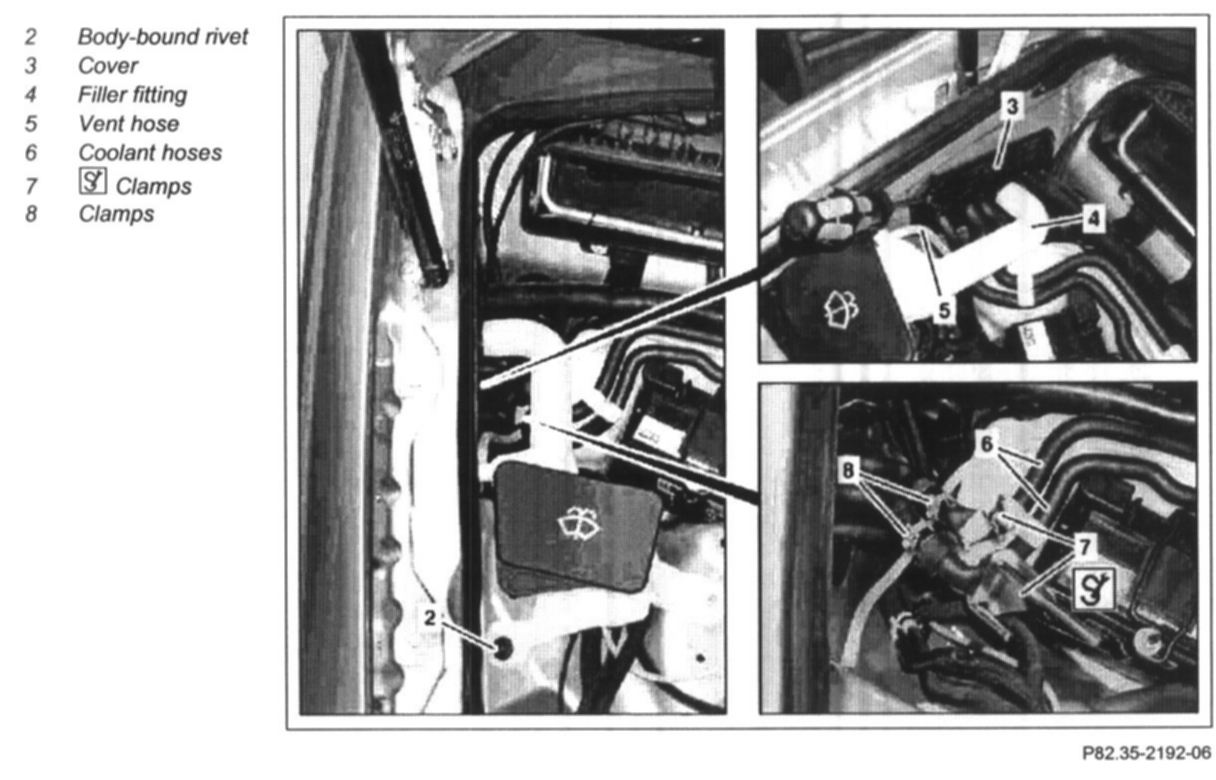 2 Body-bound rivet
3 Cover
4 Filler fitting
5 Vent hose
6 Coolant hoses
7 Clamps
8 Clamps

3
4
5
2
6
8
7

P82.35-2192-06