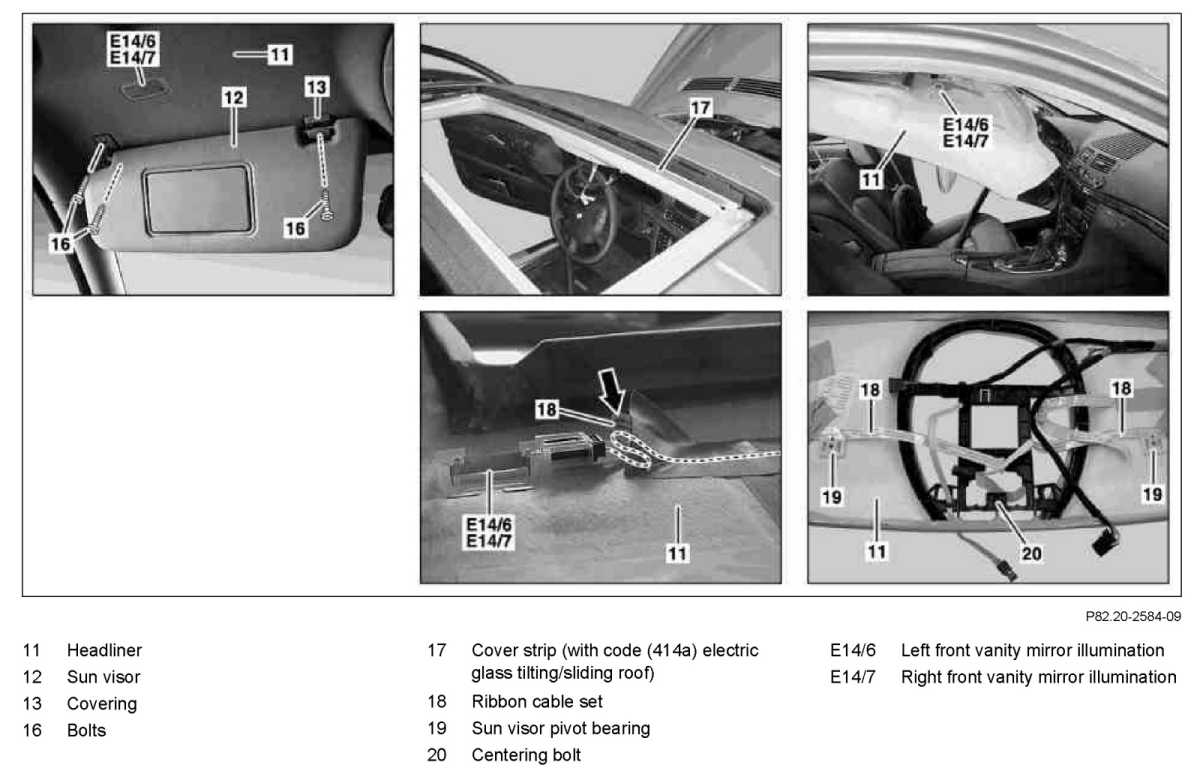 E14/6
E14/7
11
12
13
16
16

17

E14/6
E14/7
11

18
E14/6
E14/7
11

18
18
19
19
11
20

P82.20-2584-09

11 Headliner
12 Sun visor
13 Covering
16 Bolts

17 Cover strip (with code (414a) electric glass tilting/sliding roof)
18 Ribbon cable set
19 Sun visor pivot bearing
20 Centering bolt

E14/6 Left front vanity mirror illumination
E14/7 Right front vanity mirror illumination