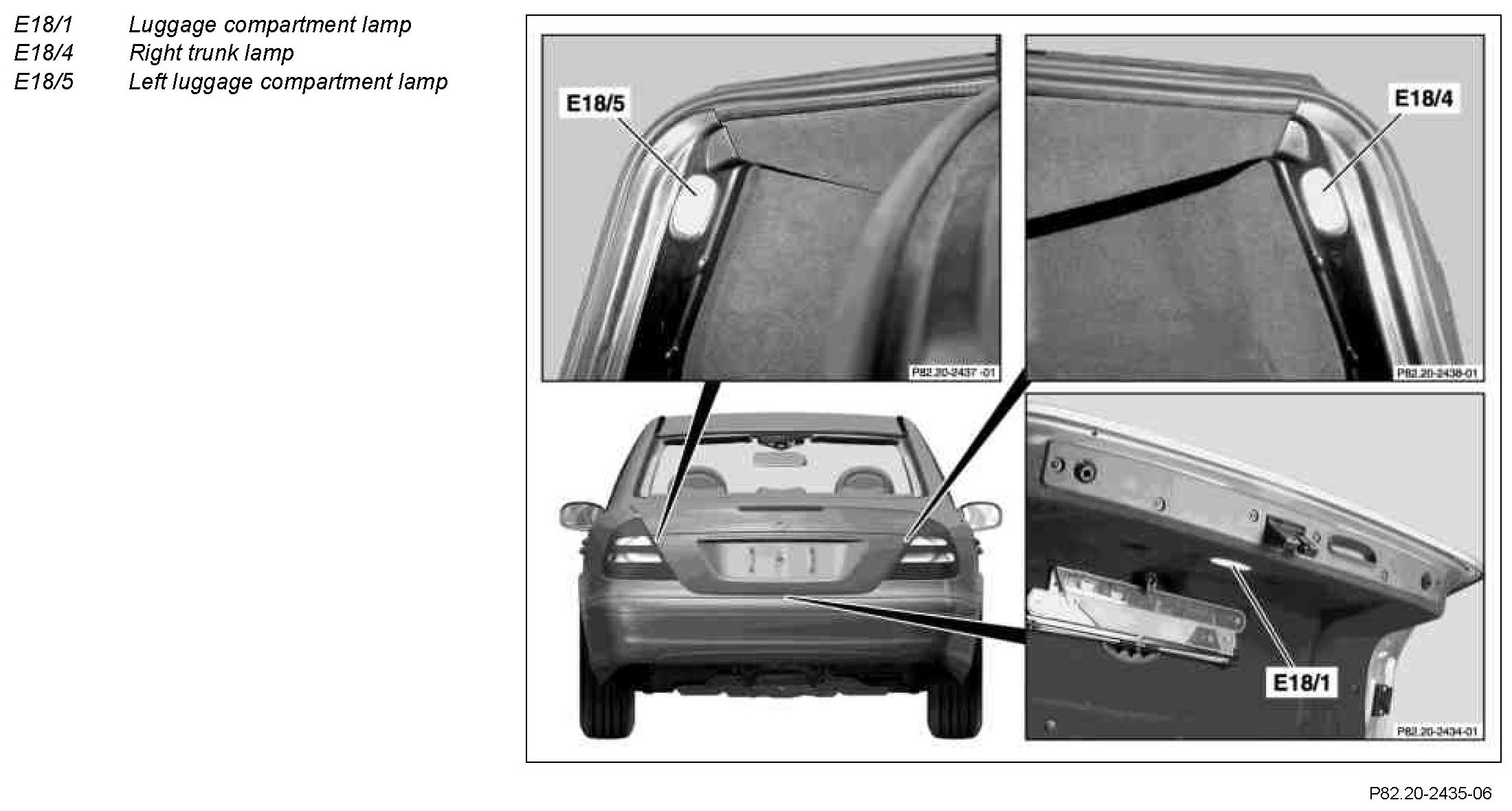 E18/1 Luggage compartment lamp
E18/4 Right trunk lamp
E18/5 Left luggage compartment lamp

E18/5

P82.20-2437-01

E18/4

P82.20-2438-01

E18/1

P82.20-2434-01

P82.20-2435-06