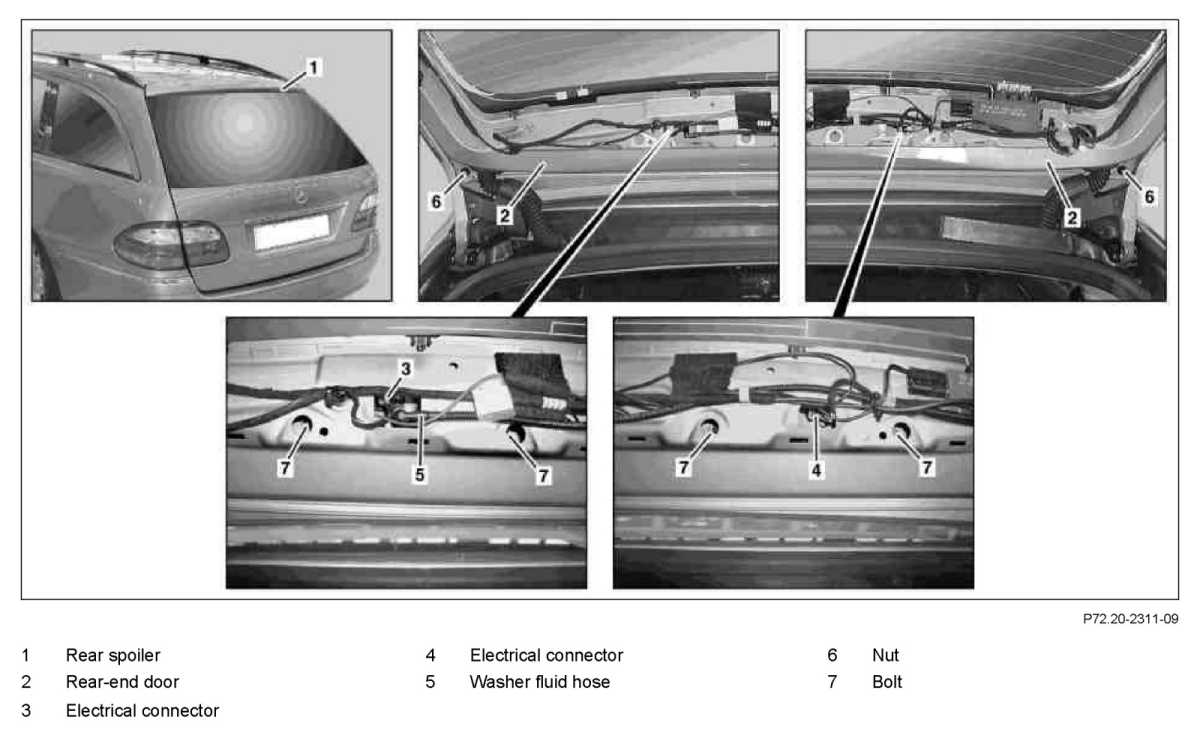 1

6

2

2

6

3

7

5

7

7

4

7

P72.20-2311-09

1 Rear spoiler
2 Rear-end door
3 Electrical connector

4 Electrical connector
5 Washer fluid hose

6 Nut
7 Bolt