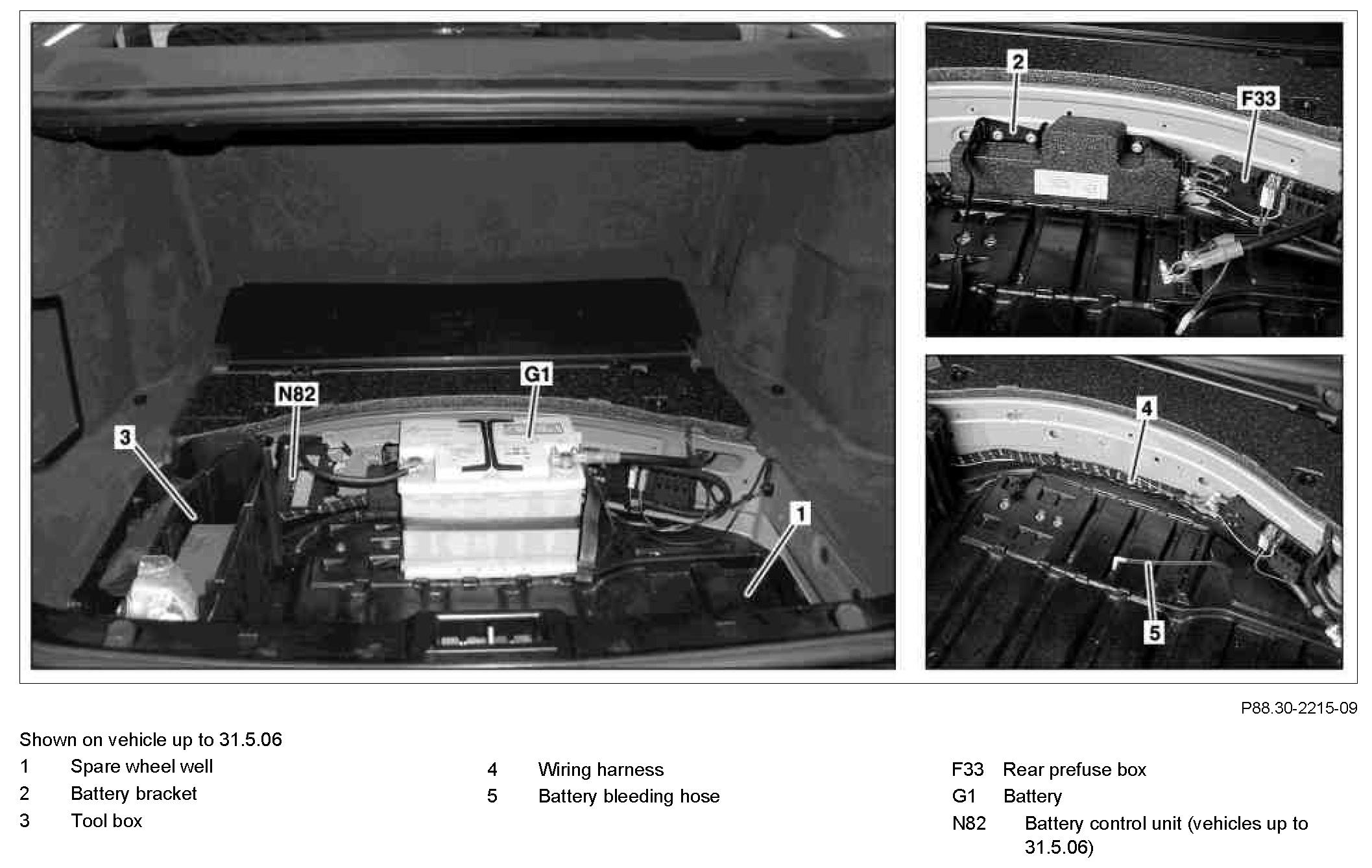 N82
G1
3
1
2
F33
4
5

P88.30-2215-09

Shown on vehicle up to 31.5.06

1 Spare wheel well
2 Battery bracket
3 Tool box

4 Wiring harness
5 Battery bleeding hose

F33 Rear prefuse box
G1 Battery
N82 Battery control unit (vehicles up to 31.5.06)