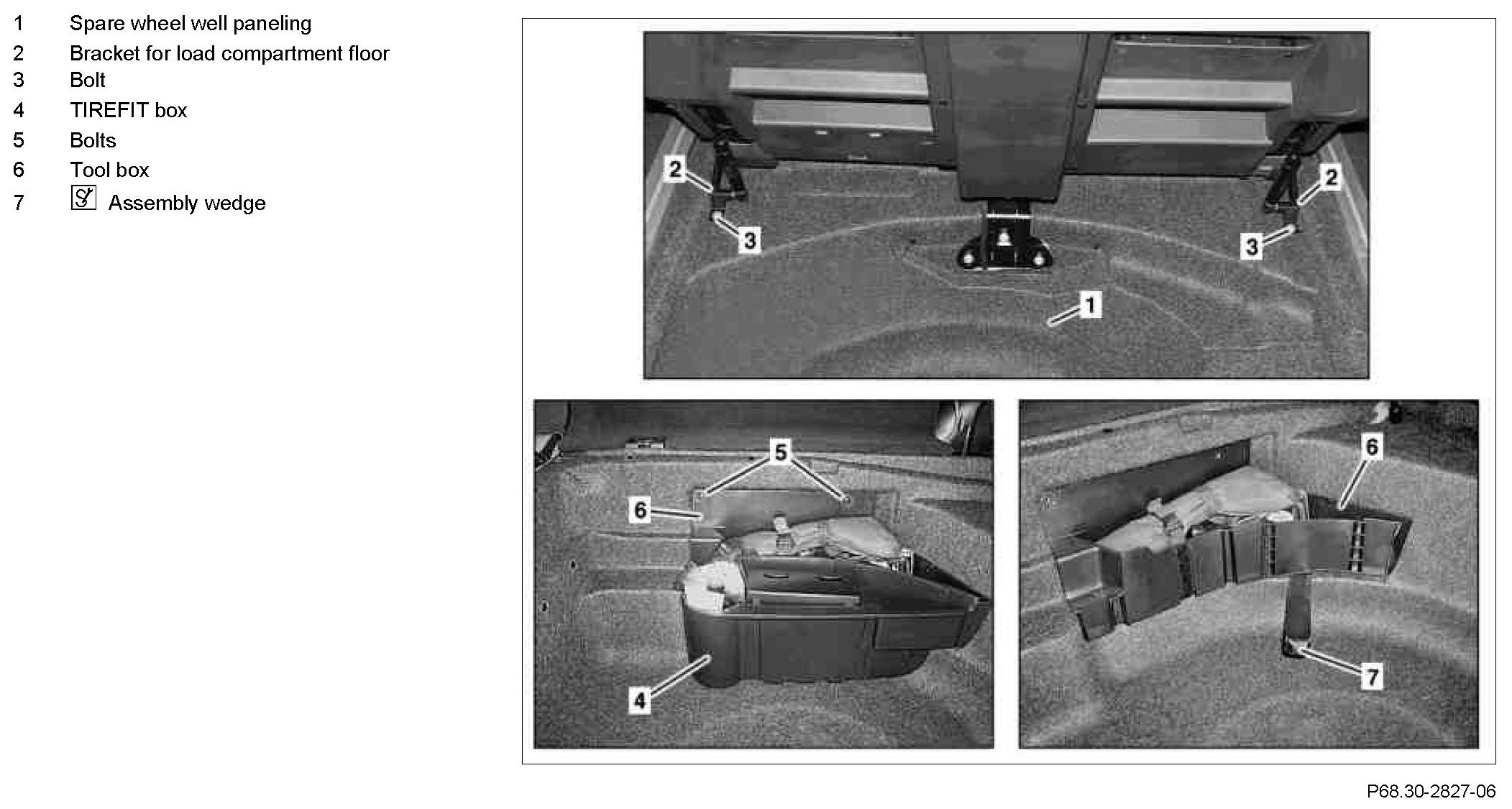 1 Spare wheel well paneling
2 Bracket for load compartment floor
3 Bolt
4 TIREFIT box
5 Bolts
6 Tool box
7 Assembly wedge

2
2
3
3
1
5
6
4
6
7

P68.30-2827-06