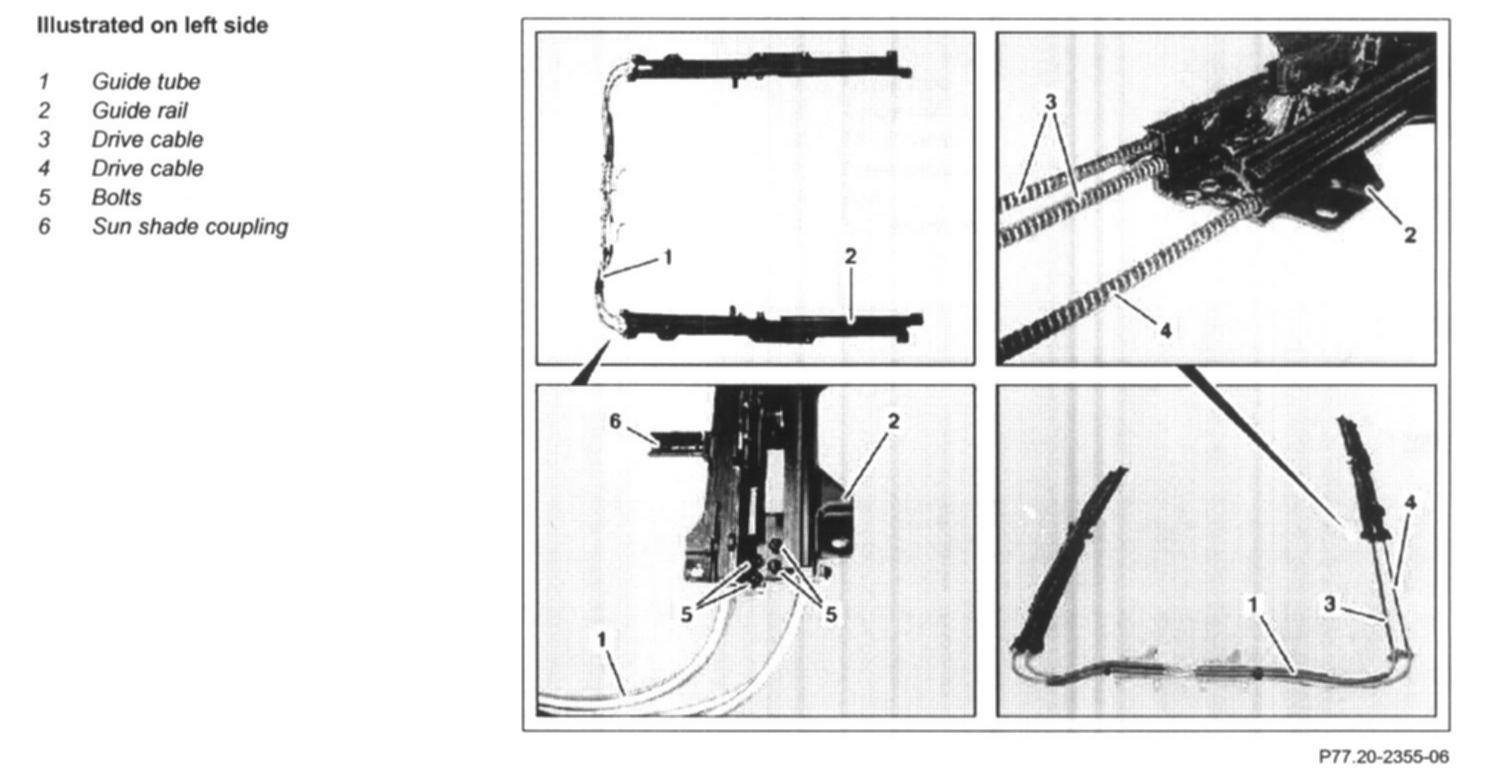 Illustrated on left side

1 Guide tube
2 Guide rail
3 Drive cable
4 Drive cable
5 Bolts
6 Sun shade coupling

1
2
3
2
4
6
2
5
5
1
4
3
1

P77.20-2355-06