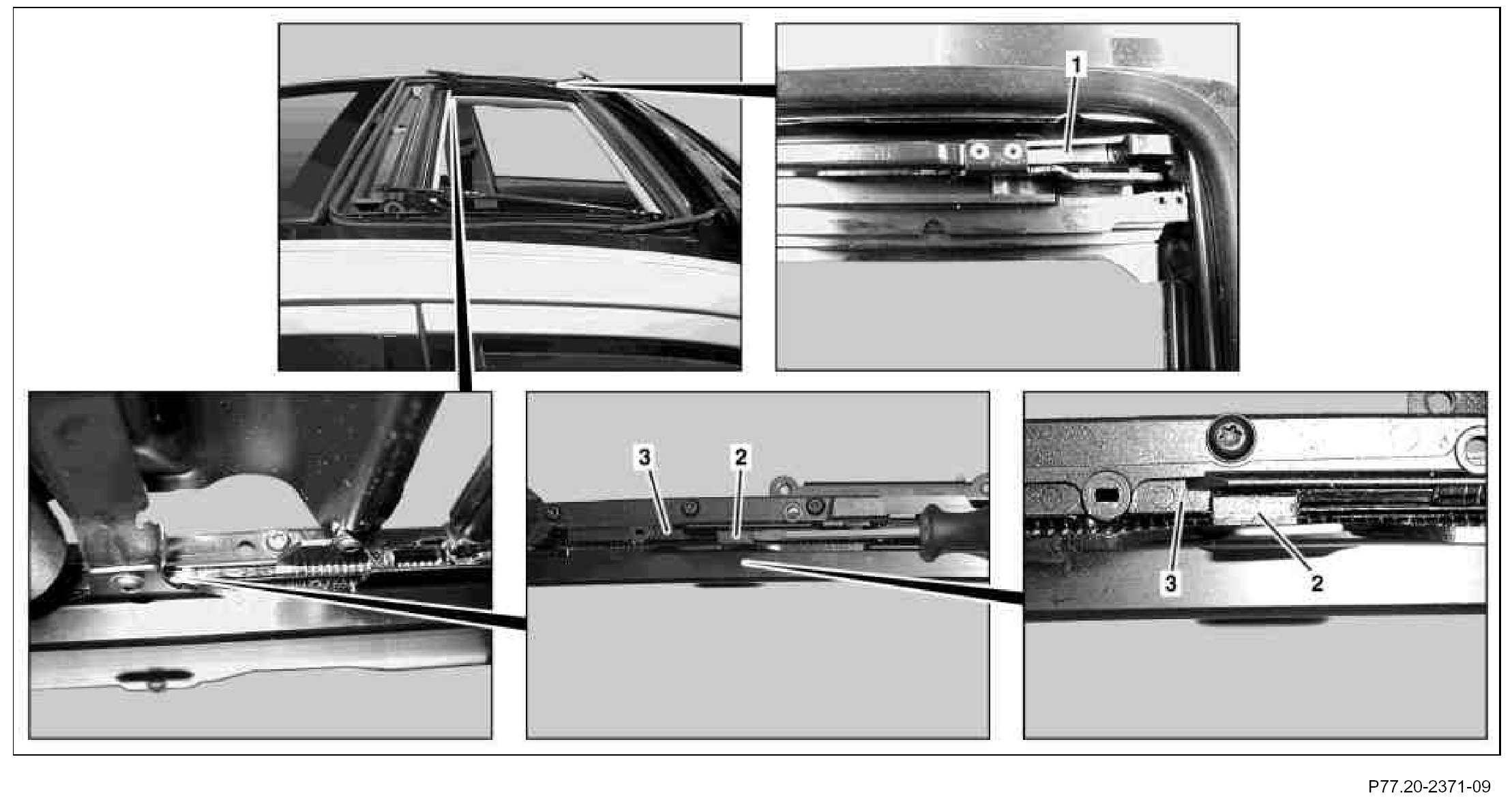 1

3 2

3 2

P77.20-2371-09