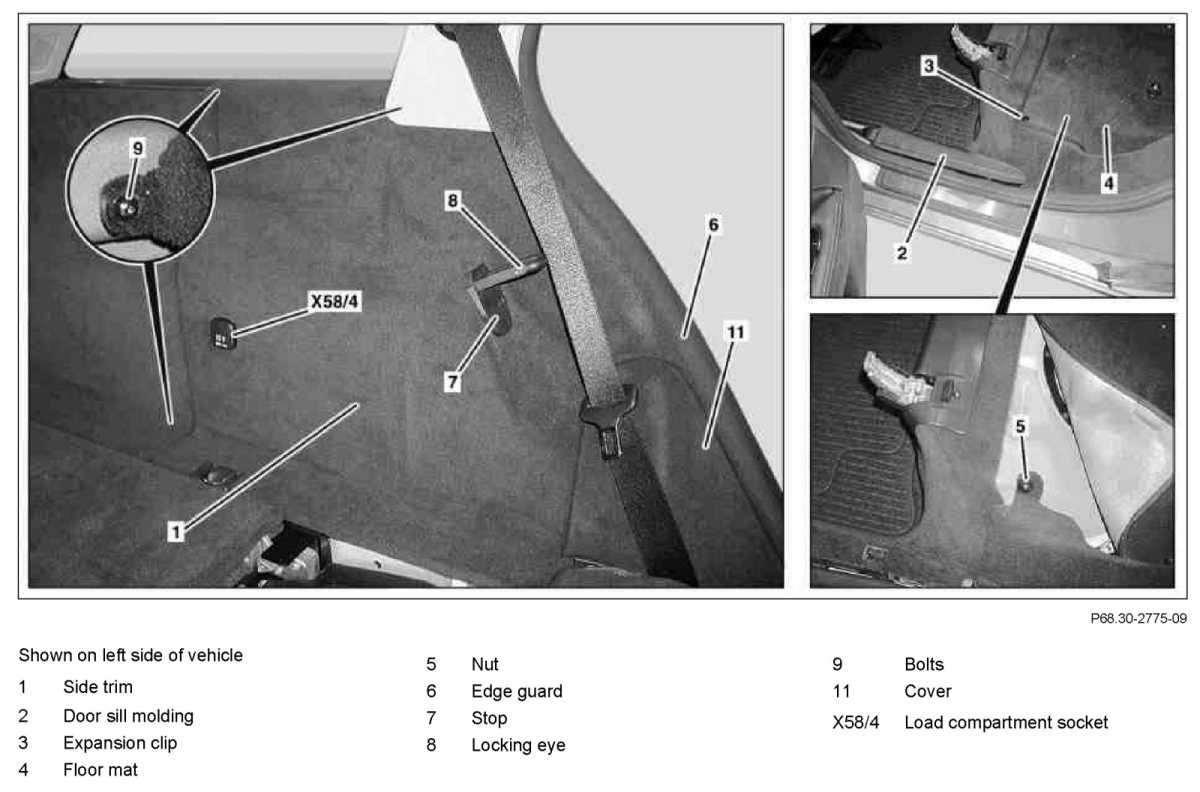 9

8

6

X58/4

11

7

1

3

4

2

5

P68.30-2775-09

Shown on left side of vehicle

1 Side trim
2 Door sill molding
3 Expansion clip
4 Floor mat

5 Nut
6 Edge guard
7 Stop
8 Locking eye

9 Bolts
11 Cover
X58/4 Load compartment socket