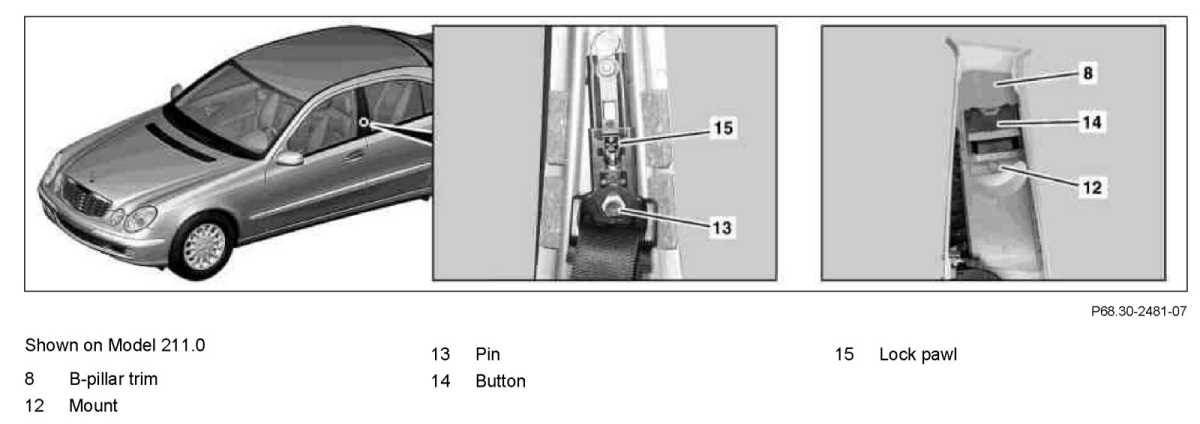 15

13

8

14

12

P68.30-2481-07

Shown on Model 211.0

8 B-pillar trim

12 Mount

13 Pin

14 Button

15 Lock pawl