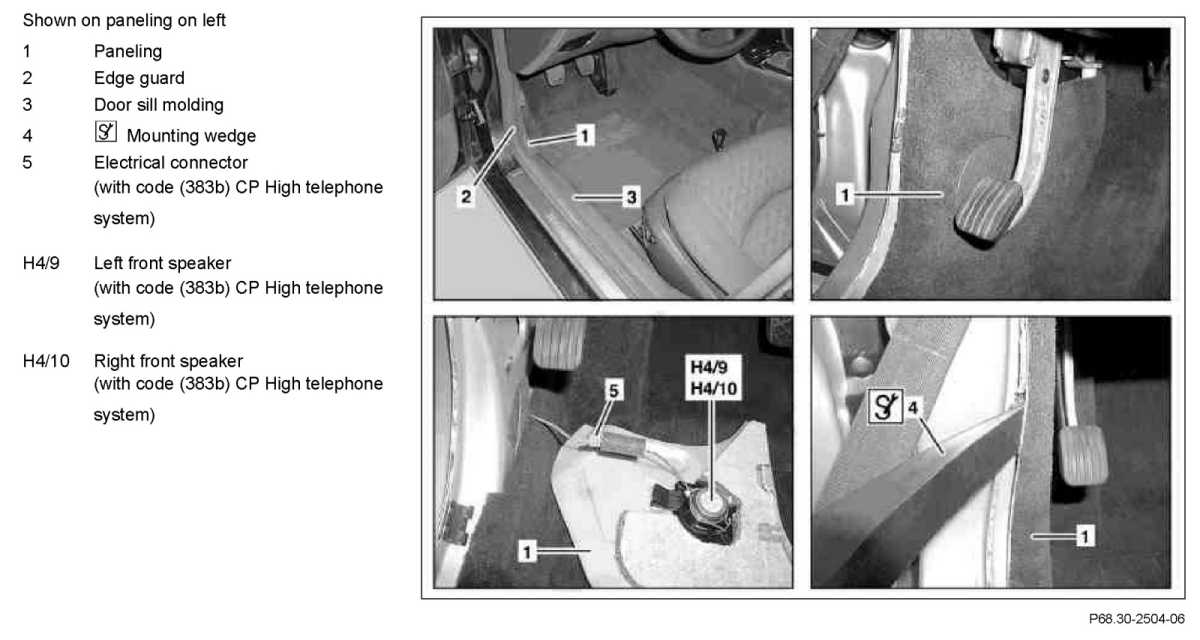 Shown on paneling on left

1 Paneling
2 Edge guard
3 Door sill molding
4 Mounting wedge
5 Electrical connector (with code (383b) CP High telephone system)

H4/9 Left front speaker (with code (383b) CP High telephone system)

H4/10 Right front speaker (with code (383b) CP High telephone system)

1
2
3
1
5
H4/9
H4/10
1
4
1

P68.30-2504-06