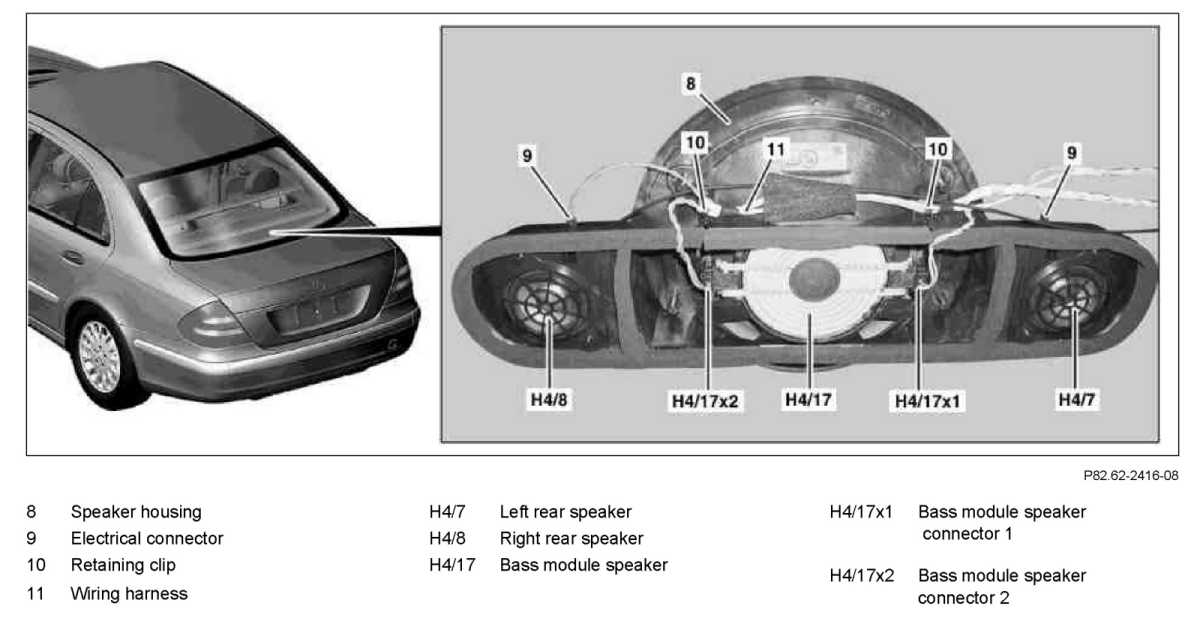 8

9

10

11

10

9

H4/8

H4/17x2

H4/17

H4/17x1

H4/7

P82.62-2416-08

8 Speaker housing
9 Electrical connector
10 Retaining clip
11 Wiring harness

H4/7 Left rear speaker
H4/8 Right rear speaker
H4/17 Bass module speaker

H4/17x1 Bass module speaker connector 1

H4/17x2 Bass module speaker connector 2