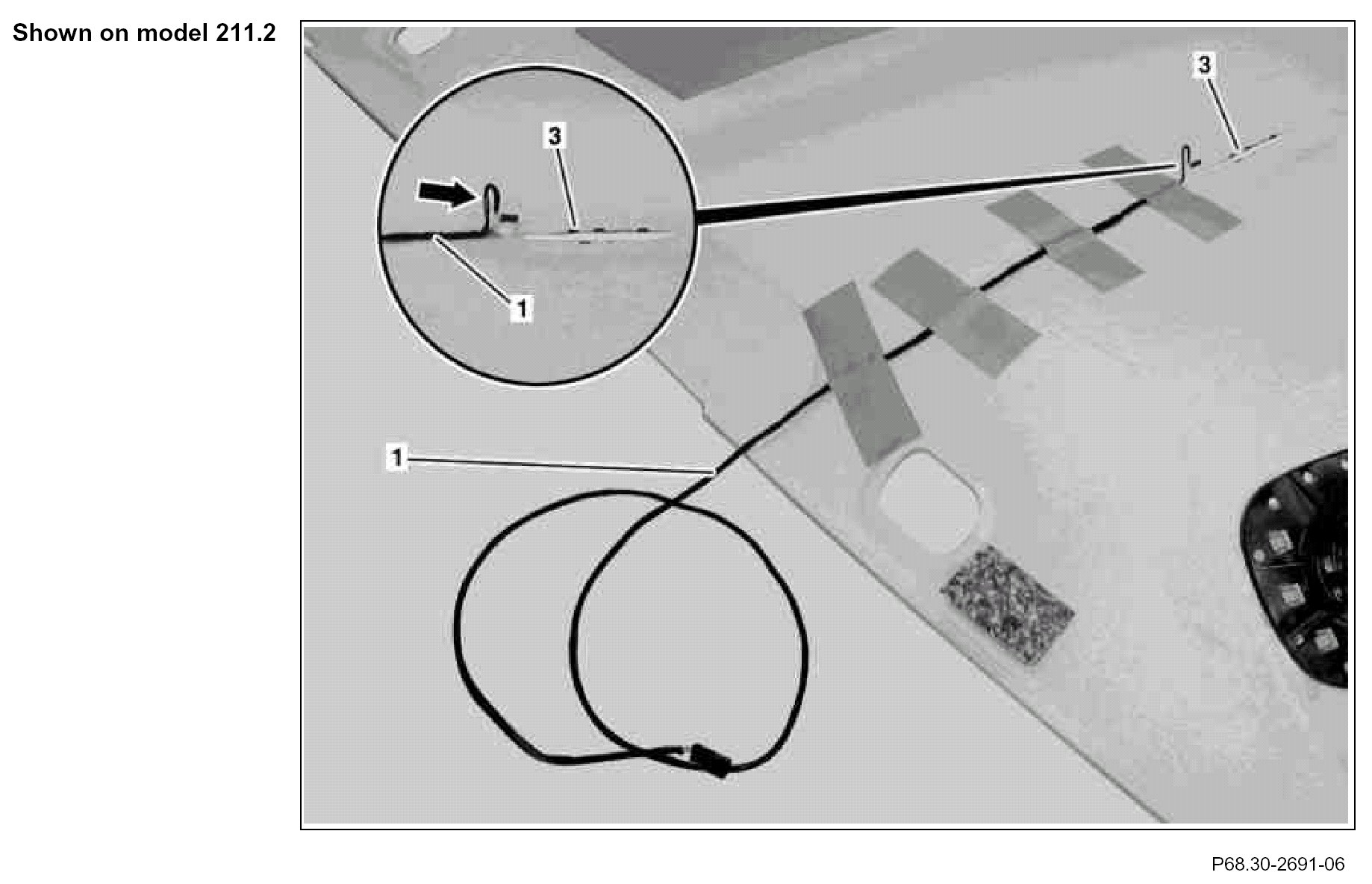 Shown on model 211.2

3

3

1

1

P68.30-2691-06