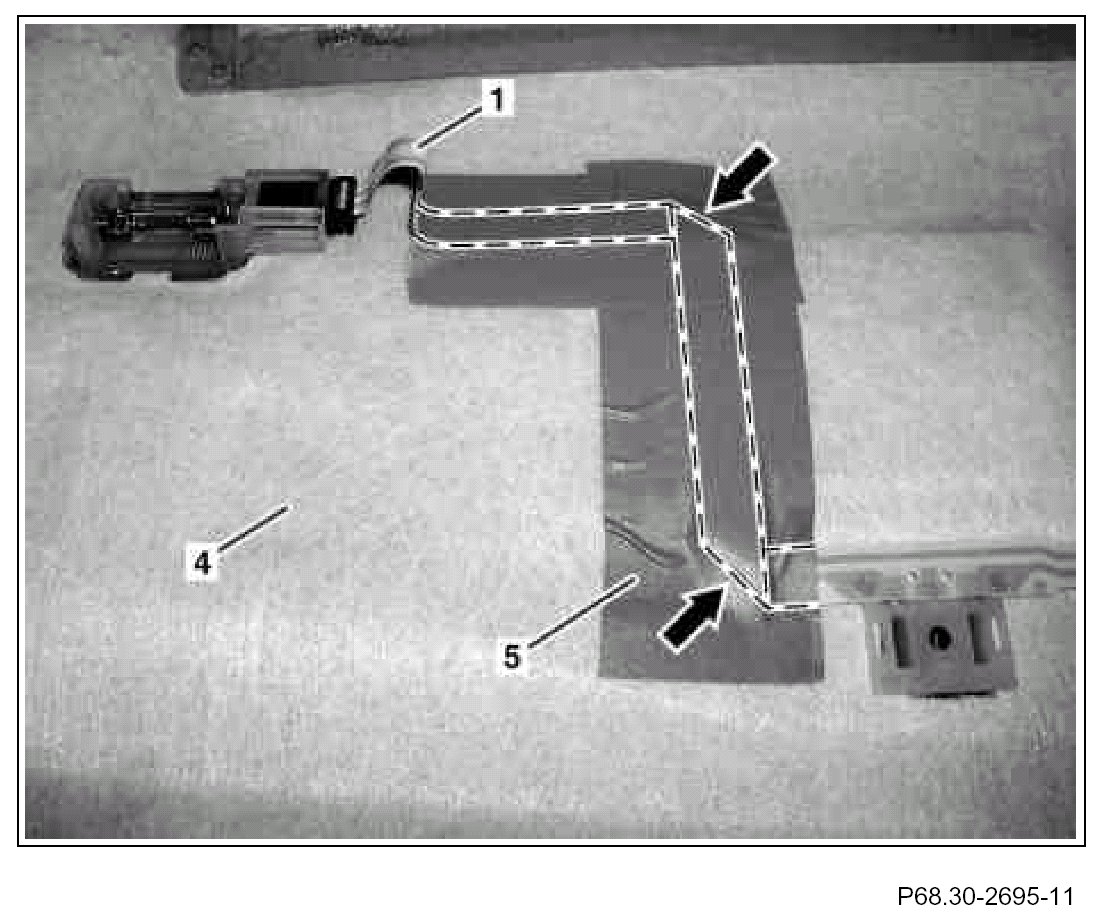 1

4

5

P68.30-2695-11