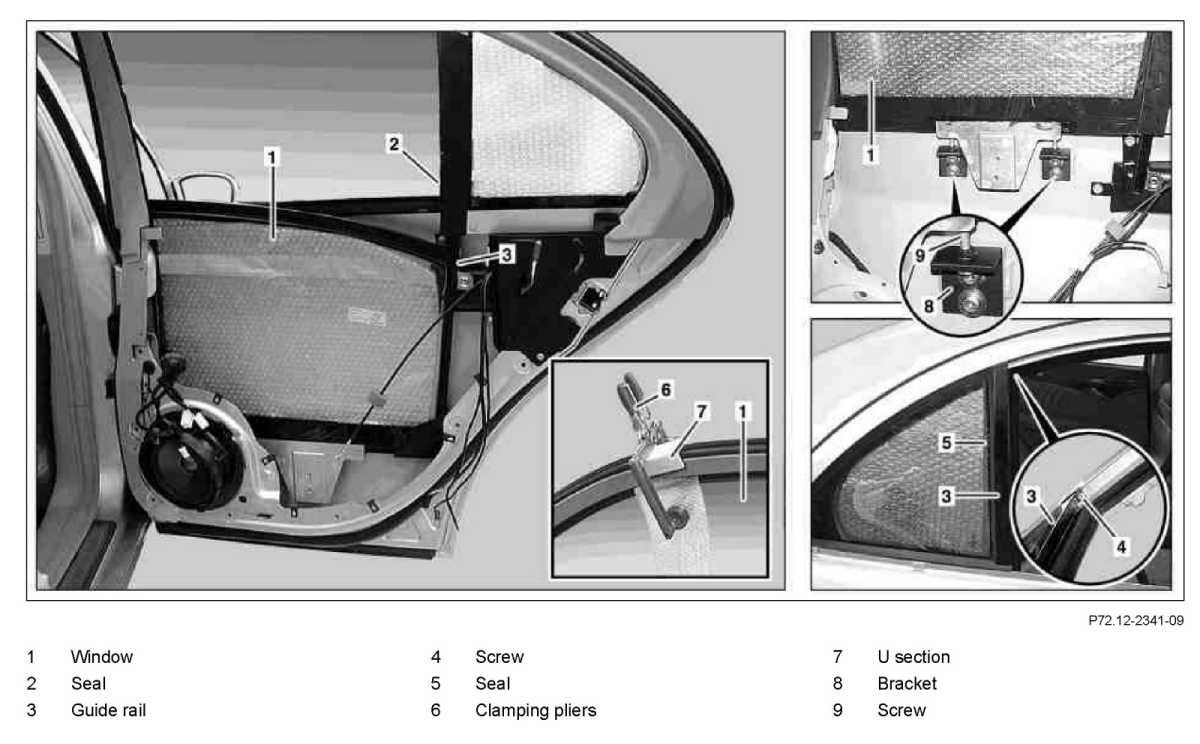 1
2
3
6
7
1
1
9
8
5
3
3
4

P72.12-2341-09

1 Window
2 Seal
3 Guide rail

4 Screw
5 Seal
6 Clamping pliers

7 U section
8 Bracket
9 Screw