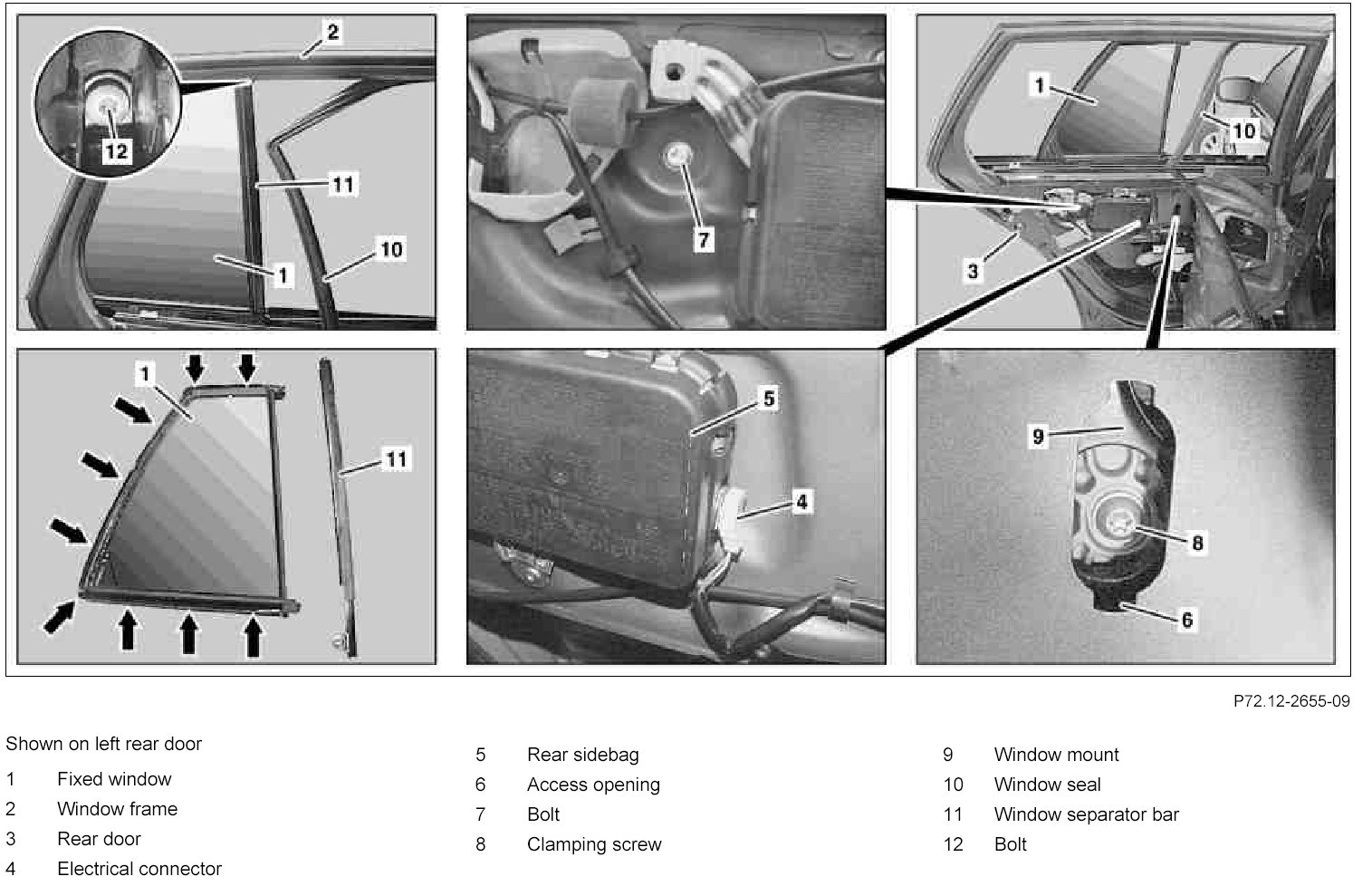 2
12
11
10
1
7
1
10
3
1
11
5
4
9
8
6

P72.12-2655-09

Shown on left rear door

1 Fixed window
2 Window frame
3 Rear door
4 Electrical connector

5 Rear sidebag
6 Access opening
7 Bolt
8 Clamping screw

9 Window mount
10 Window seal
11 Window separator bar
12 Bolt