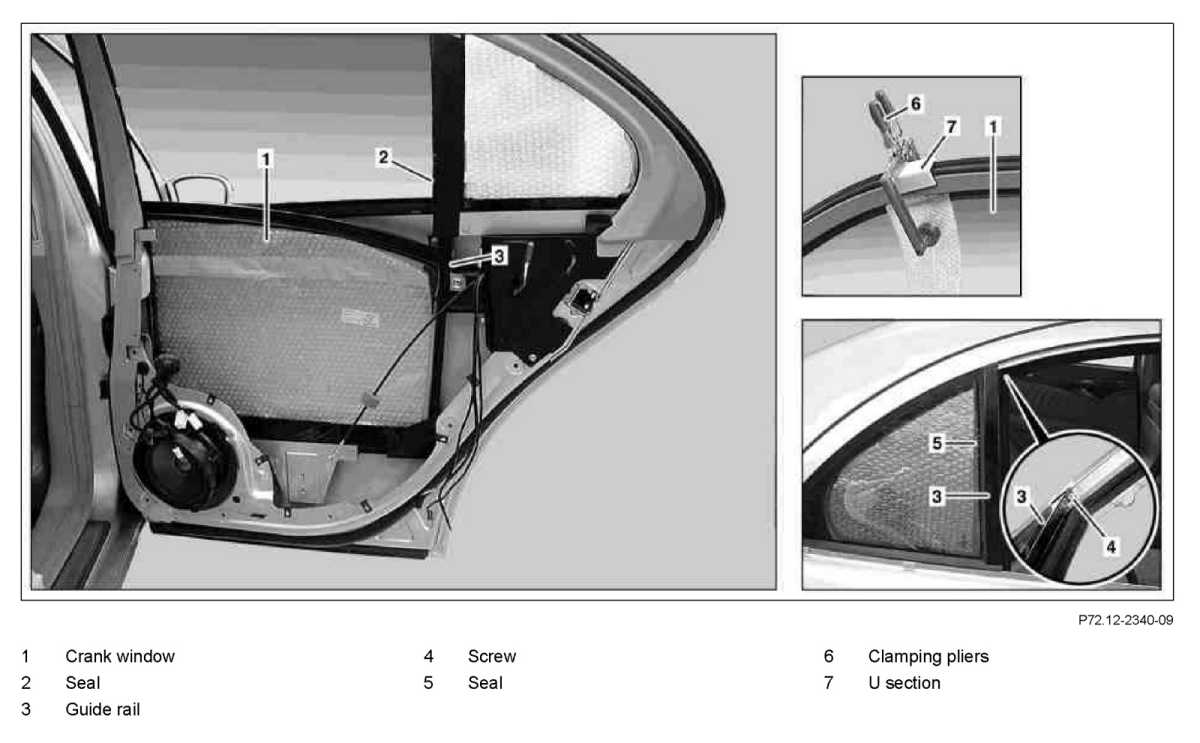 1
2
3
6
7
1
5
3
3
4

P72.12-2340-09

1 Crank window
2 Seal
3 Guide rail

4 Screw
5 Seal

6 Clamping pliers
7 U section