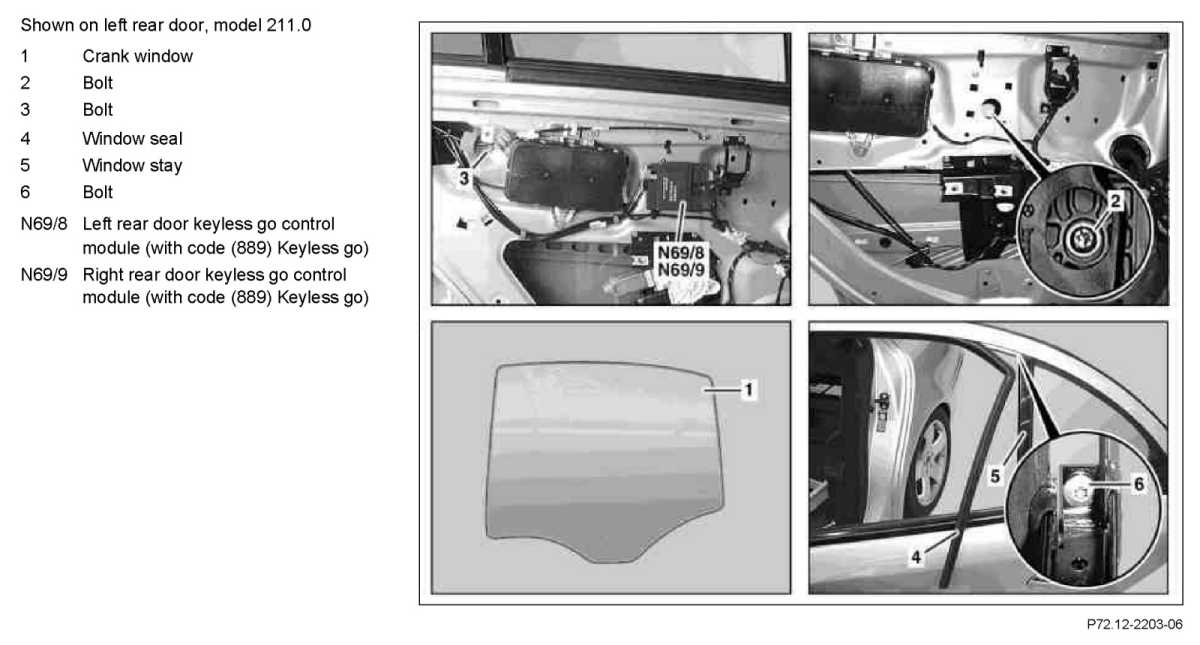 Shown on left rear door, model 211.0

1 Crank window
2 Bolt
3 Bolt
4 Window seal
5 Window stay
6 Bolt
N69/8 Left rear door keyless go control module (with code (889) Keyless go)
N69/9 Right rear door keyless go control module (with code (889) Keyless go)

3
N69/8
N69/9
2
1
5
6
4

P72.12-2203-06