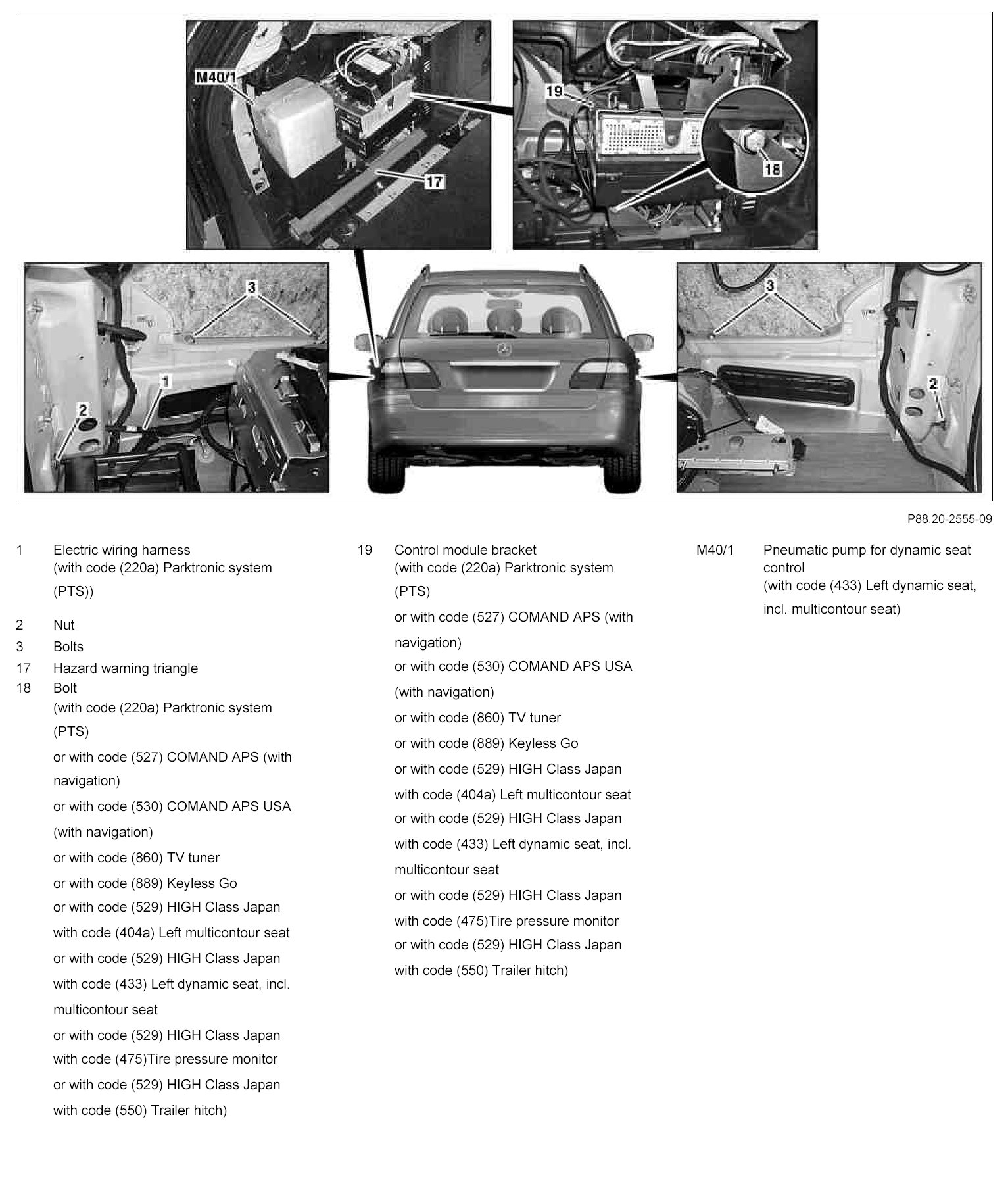 M40/1
17
19
18
3
1
2
3
2

P88.20-2555-09

1 Electric wiring harness (with code (220a) Parktronic system (PTS))

2 Nut

3 Bolts

17 Hazard warning triangle

18 Bolt (with code (220a) Parktronic system (PTS) or with code (527) COMAND APS (with navigation) or with code (530) COMAND APS USA (with navigation) or with code (860) TV tuner or with code (889) Keyless Go or with code (529) HIGH Class Japan with code (404a) Left multicontour seat or with code (529) HIGH Class Japan with code (433) Left dynamic seat, incl. multicontour seat or with code (529) HIGH Class Japan with code (475)Tire pressure monitor or with code (529) HIGH Class Japan with code (550) Trailer hitch)

19 Control module bracket (with code (220a) Parktronic system (PTS) or with code (527) COMAND APS (with navigation) or with code (530) COMAND APS USA (with navigation) or with code (860) TV tuner or with code (889) Keyless Go or with code (529) HIGH Class Japan with code (404a) Left multicontour seat or with code (529) HIGH Class Japan with code (433) Left dynamic seat, incl. multicontour seat or with code (529) HIGH Class Japan with code (475)Tire pressure monitor or with code (529) HIGH Class Japan with code (550) Trailer hitch)

M40/1 Pneumatic pump for dynamic seat control (with code (433) Left dynamic seat, incl. multicontour seat)