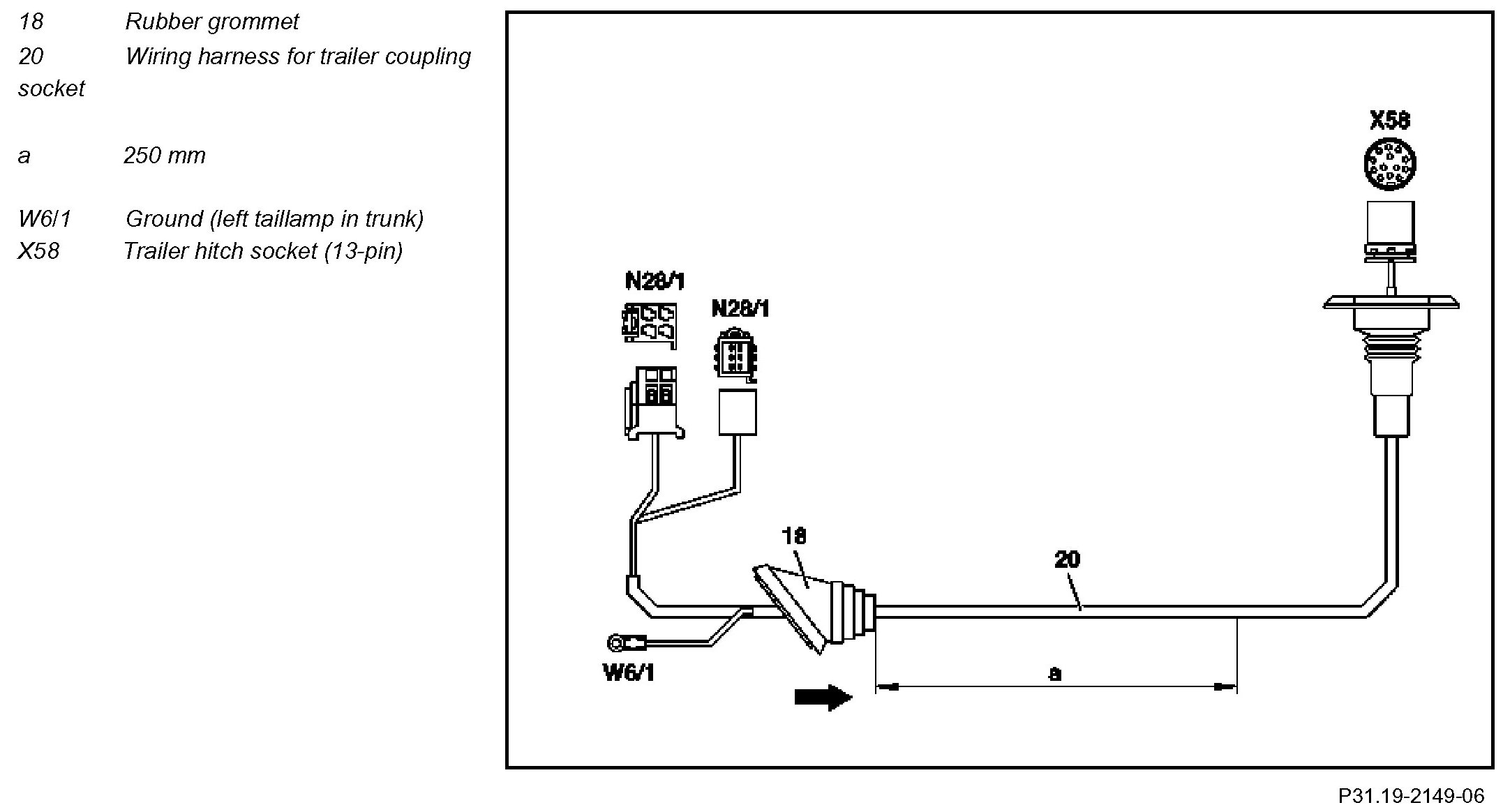 18 Rubber grommet
20 Wiring harness for trailer coupling socket

a 250 mm

W6/1 Ground (left taillamp in trunk)
X58 Trailer hitch socket (13-pin)

X58

N28/1

N28/1

18

20

W6/1

a

P31.19-2149-06