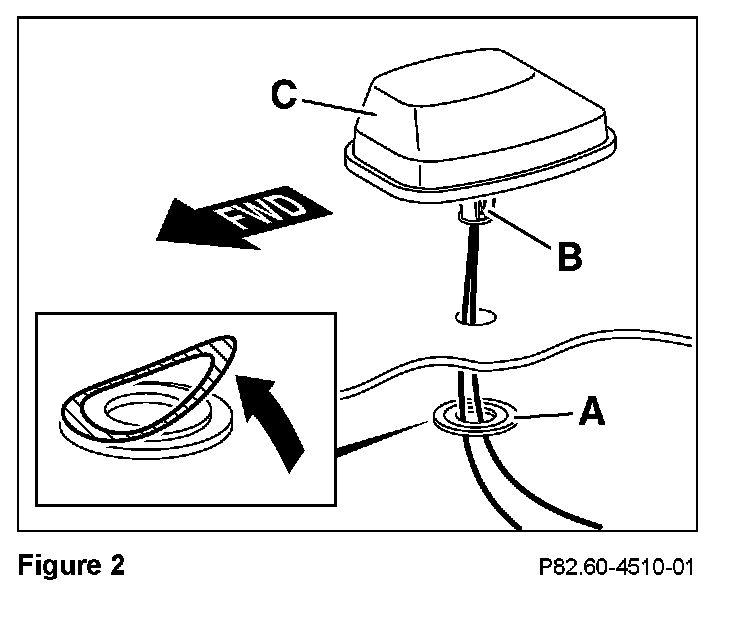 C

FWD

B

A

Figure 2

P82.60-4510-01