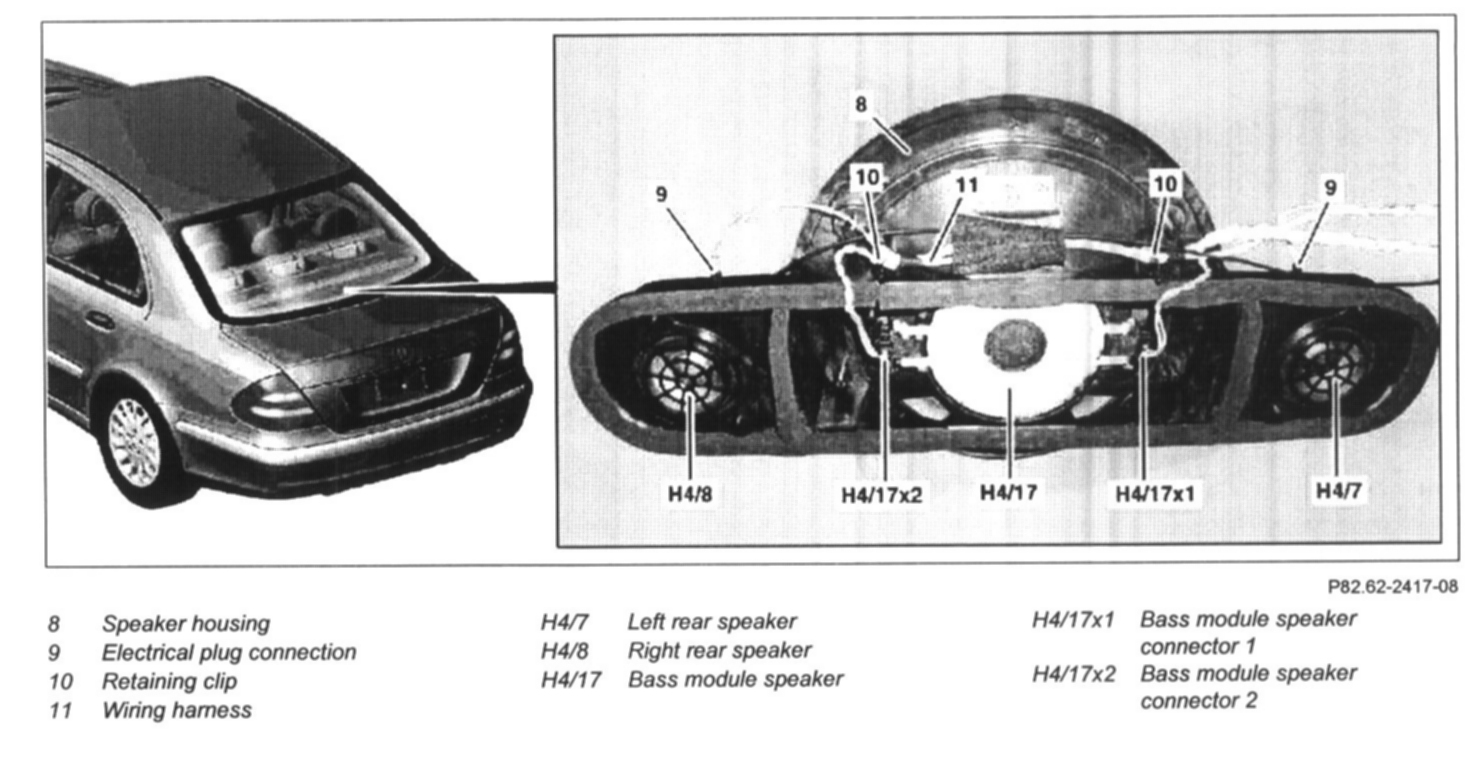 8
10
11
10
9
9
H4/8
H4/17x2
H4/17
H4/17x1
H4/7

P82.62-2417-08

8 Speaker housing
9 Electrical plug connection
10 Retaining clip
11 Wiring harness

H4/7 Left rear speaker
H4/8 Right rear speaker
H4/17 Bass module speaker

H4/17x1 Bass module speaker connector 1
H4/17x2 Bass module speaker connector 2