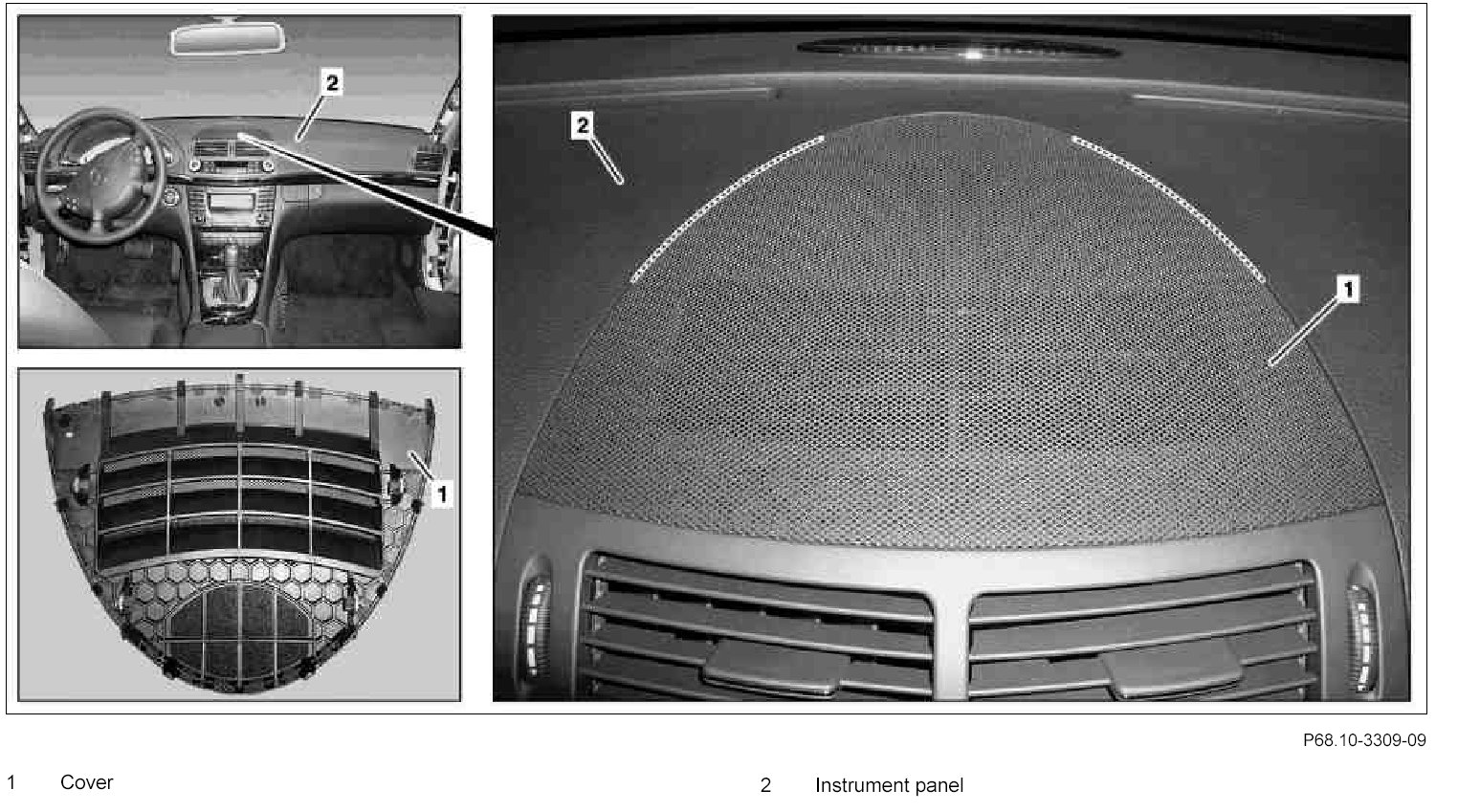 2

1

2

1

P68.10-3309-09

1 Cover

2 Instrument panel