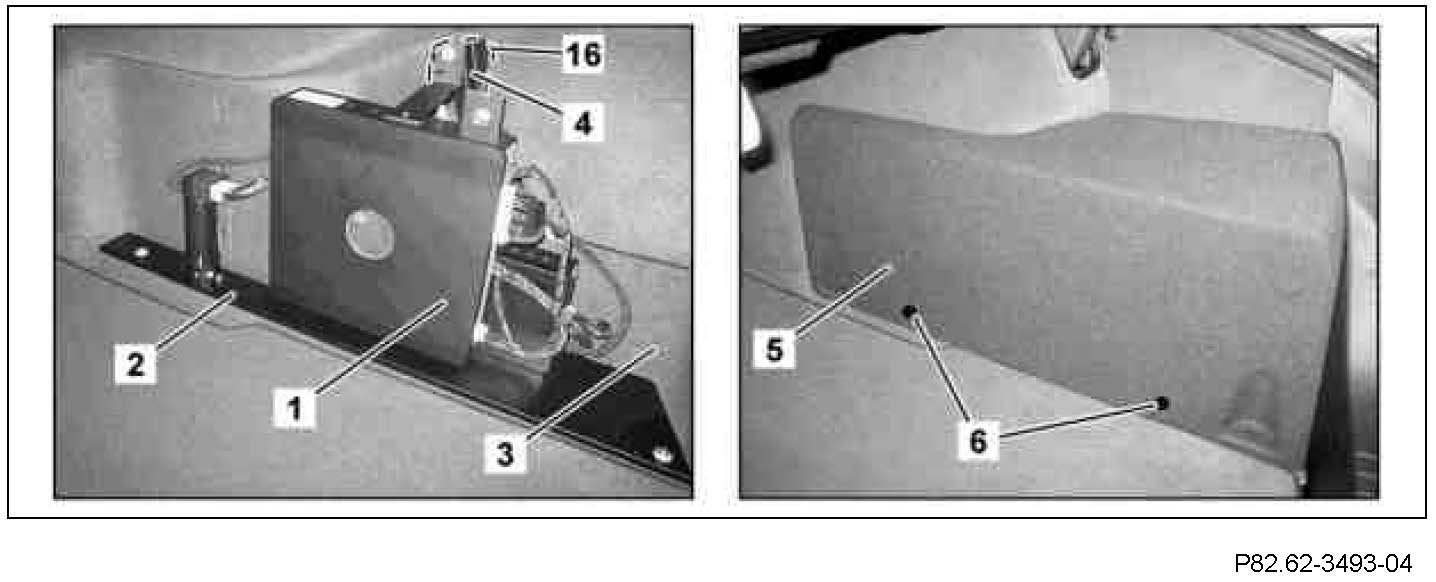 16
4
2
1
3
5
6
P82.62-3493-04