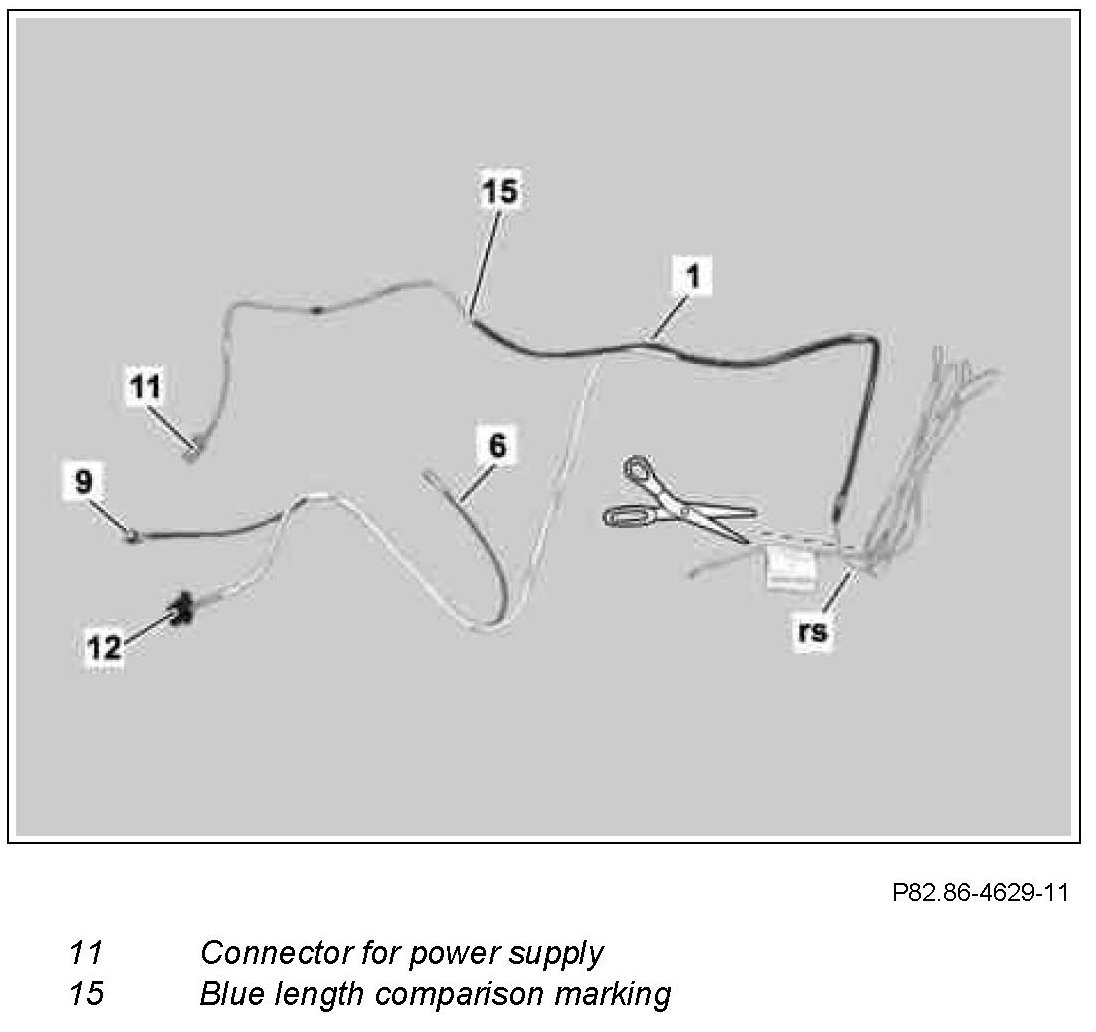 15
1
11
6
9
12
rs

P82.86-4629-11

11 Connector for power supply
15 Blue length comparison marking