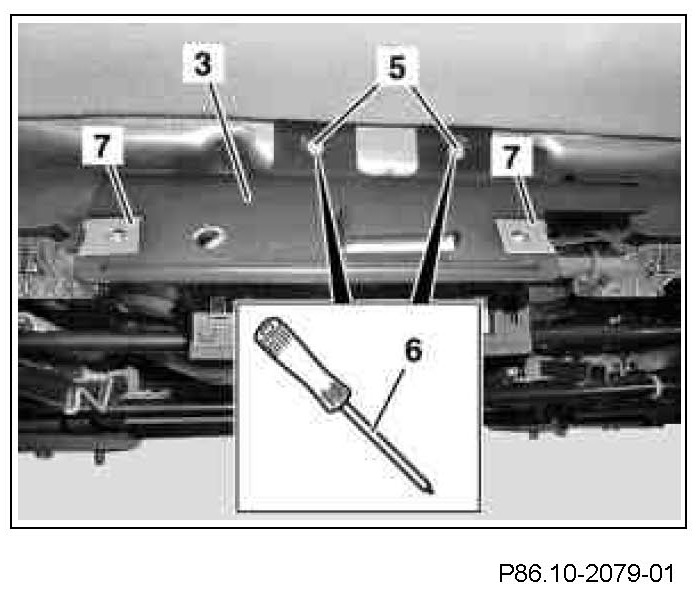 3
5
7
7
6
P86.10-2079-01