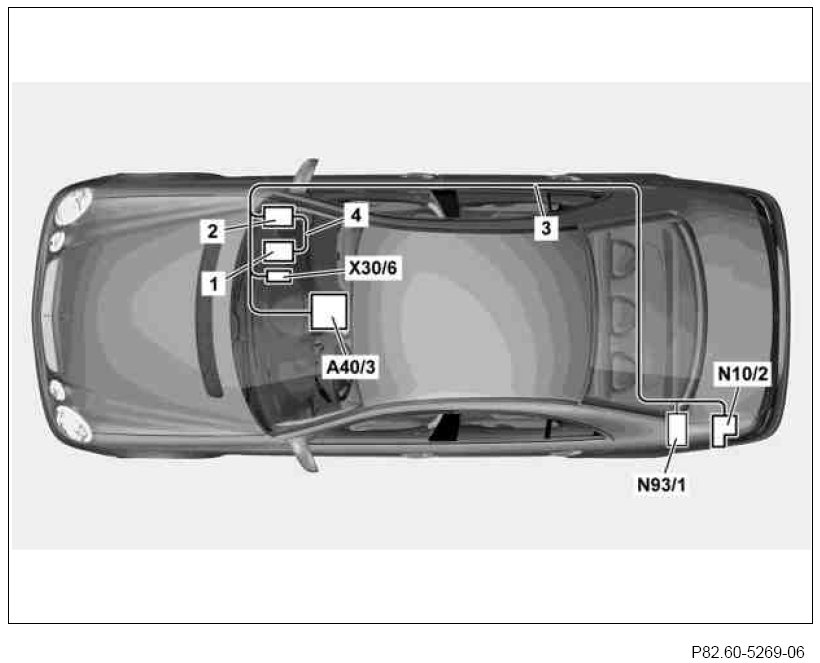 2
4
3
1
X30/6
A40/3
N10/2
N93/1

P82.60-5269-06