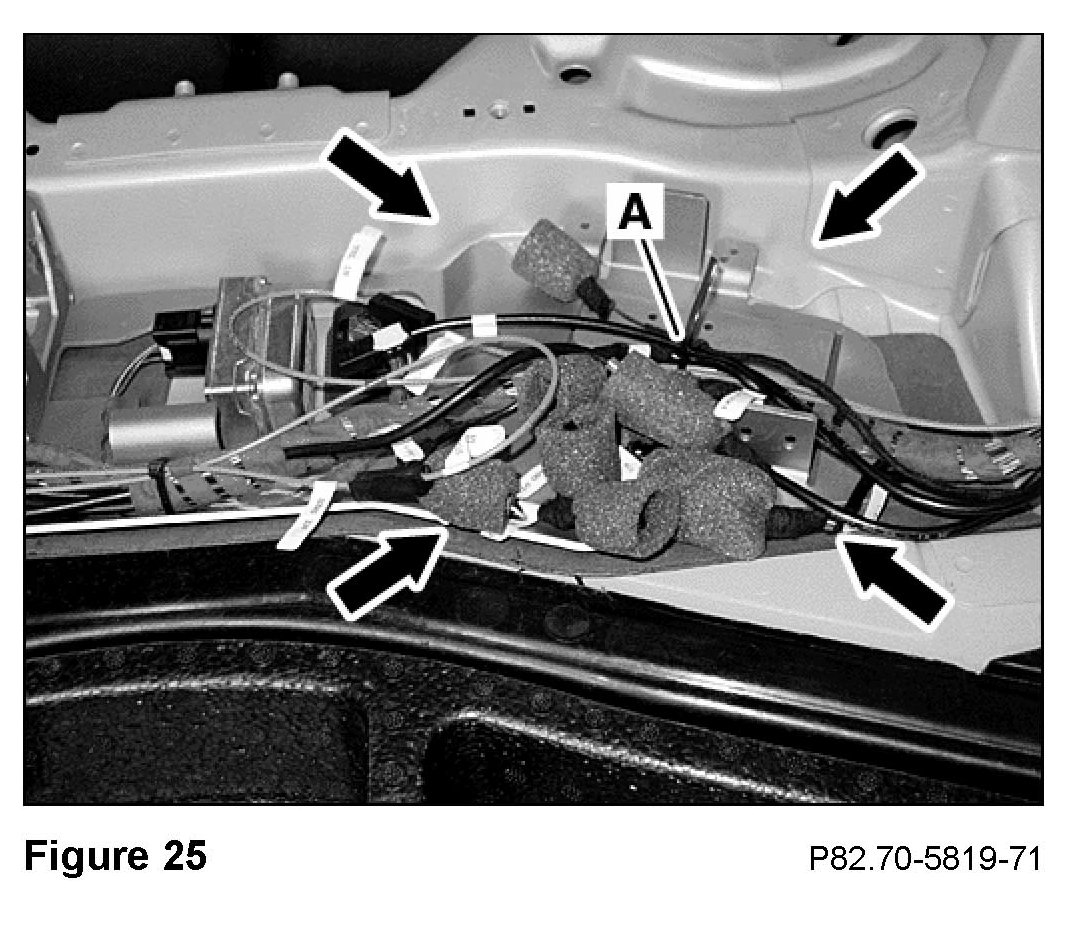 A

Figure 25

P82.70-5819-71