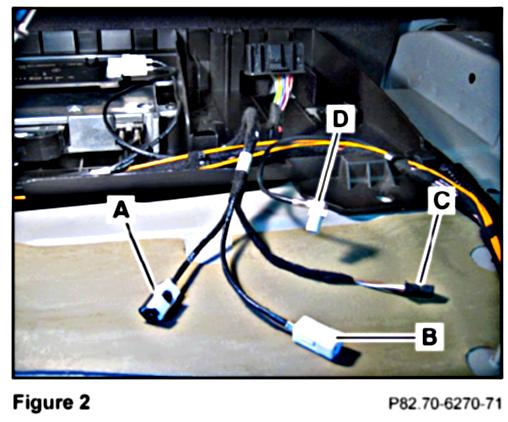 D

A

C

B

Figure 2

P82.70-6270-71