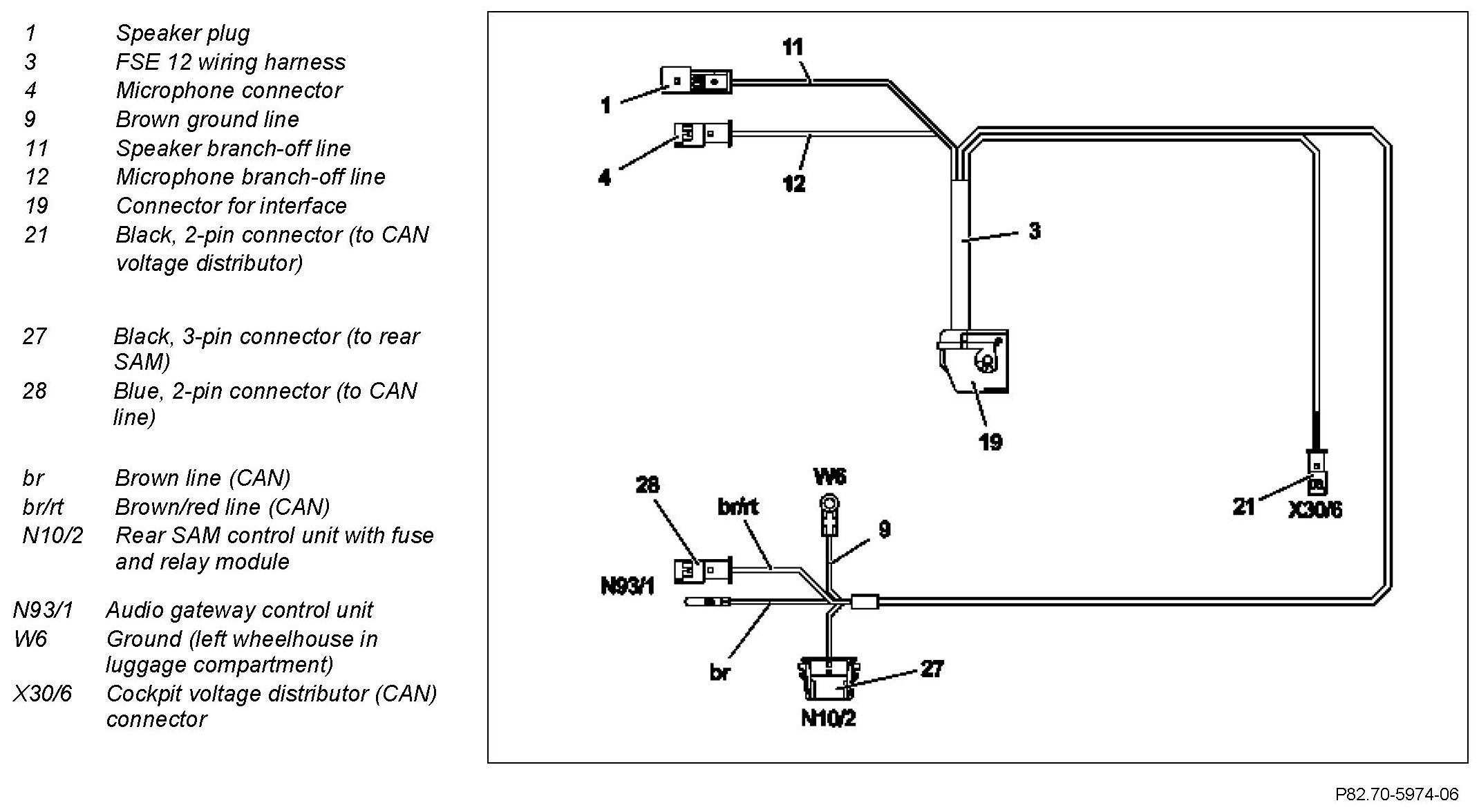 1 Speaker plug
3 FSE 12 wiring harness
4 Microphone connector
9 Brown ground line
11 Speaker branch-off line
12 Microphone branch-off line
19 Connector for interface
21 Black, 2-pin connector (to CAN voltage distributor)

27 Black, 3-pin connector (to rear SAM)
28 Blue, 2-pin connector (to CAN line)

br Brown line (CAN)
br/rt Brown/red line (CAN)
N10/2 Rear SAM control unit with fuse and relay module

N93/1 Audio gateway control unit
W6 Ground (left wheelhouse in luggage compartment)
X30/6 Cockpit voltage distributor (CAN) connector

11
1
4
12
3
19
21
X30/6
28
br/rt
W6
9
N93/1
br
27
N10/2

P82.70-5974-06