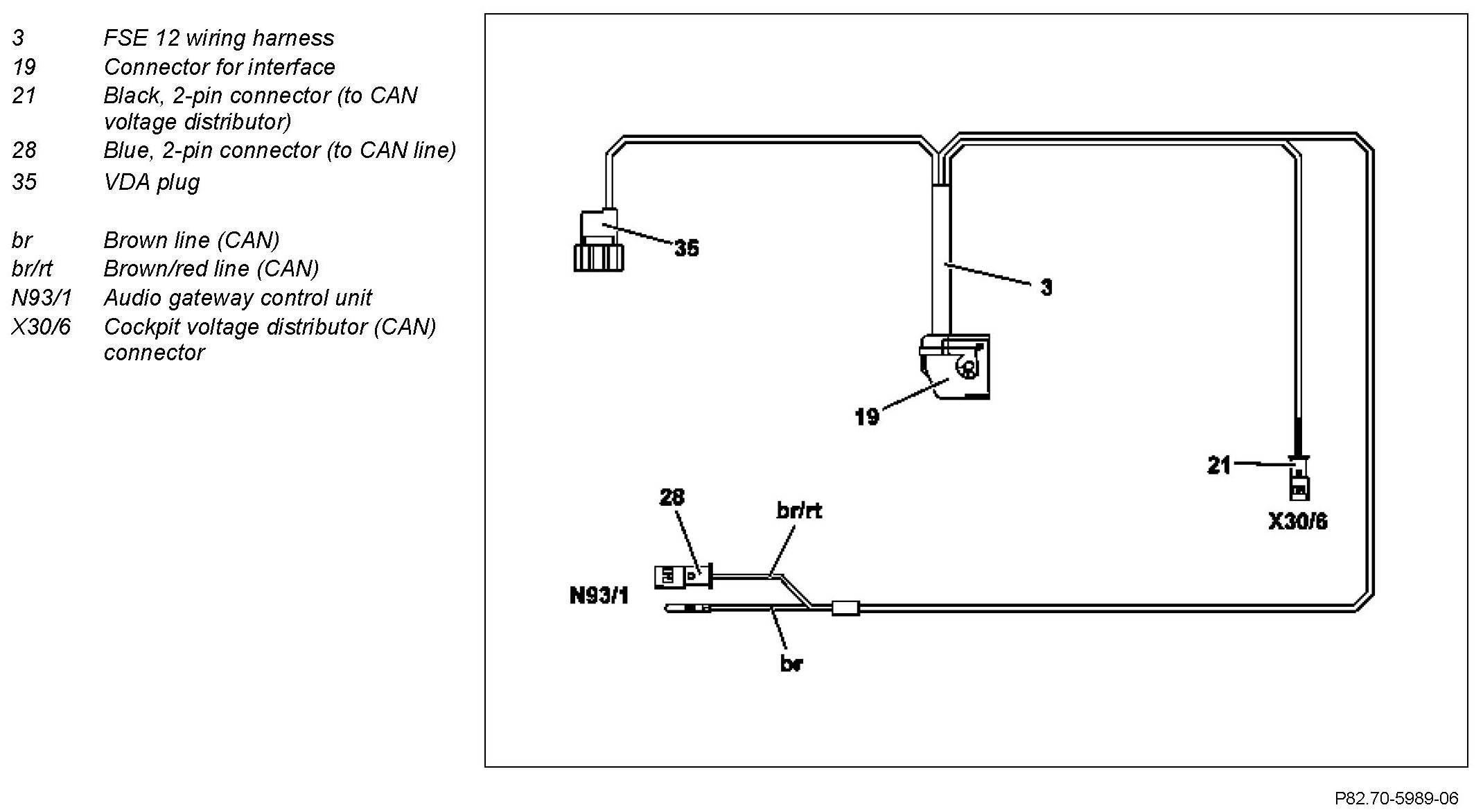 3 FSE 12 wiring harness
19 Connector for interface
21 Black, 2-pin connector (to CAN voltage distributor)
28 Blue, 2-pin connector (to CAN line)
35 VDA plug

br Brown line (CAN)
br/rt Brown/red line (CAN)
N93/1 Audio gateway control unit
X30/6 Cockpit voltage distributor (CAN) connector

35
3
19
21
X30/6
28
br/rt
N93/1
br

P82.70-5989-06