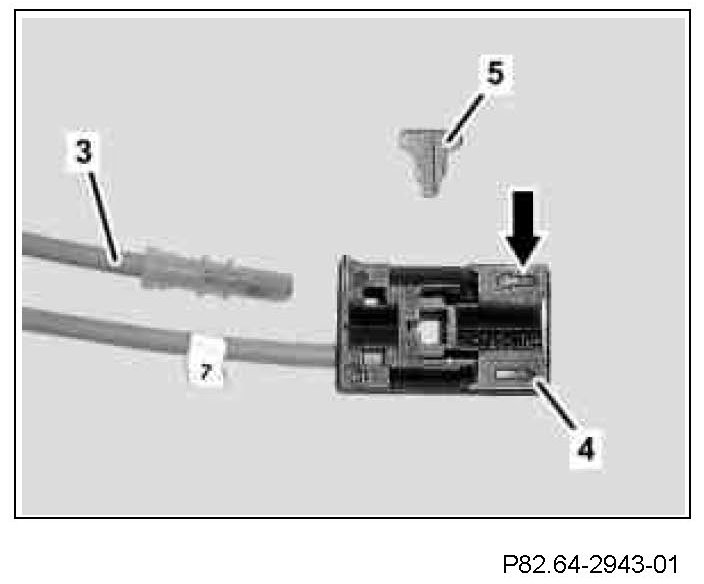 5
3
7
4
P82.64-2943-01