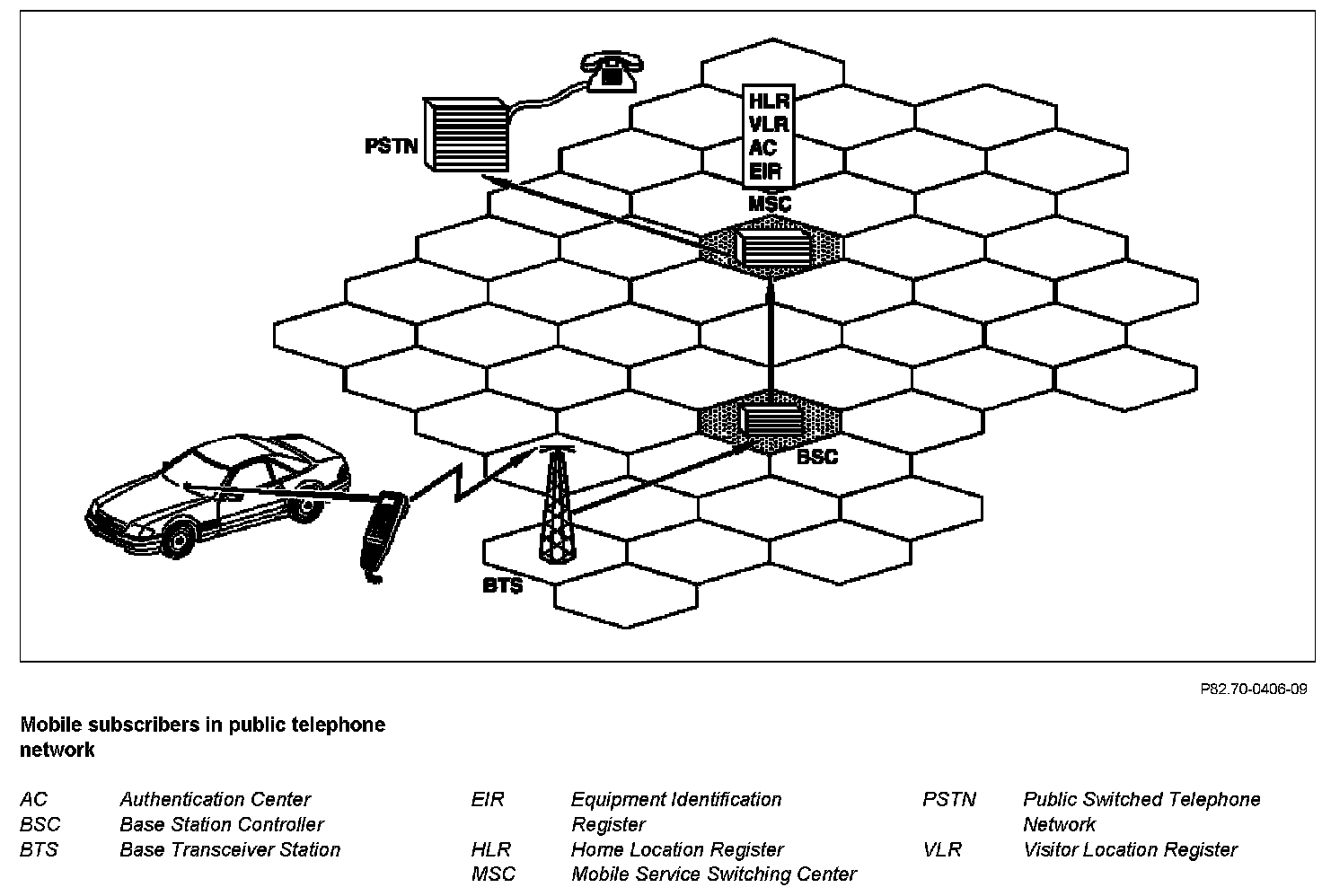 PSTN

HLR
VLR
AC
EIR
MSC

BSC

BTS

P82.70-0406-09

Mobile subscribers in public telephone network

AC Authentication Center
BSC Base Station Controller
BTS Base Transceiver Station

EIR Equipment Identification Register
HLR Home Location Register
MSC Mobile Service Switching Center

PSTN Public Switched Telephone Network
VLR Visitor Location Register